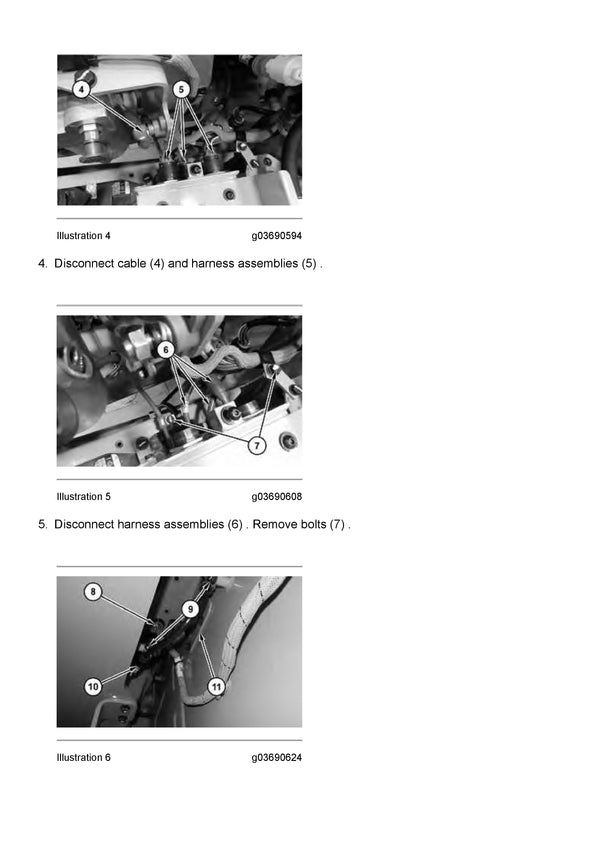 4

5

Illustration 4 g03690594

4. Disconnect cable (4) and harness assemblies (5) .

6

7

Illustration 5 g03690608

5. Disconnect harness assemblies (6) . Remove bolts (7) .

8

9

10

11

Illustration 6 g03690624