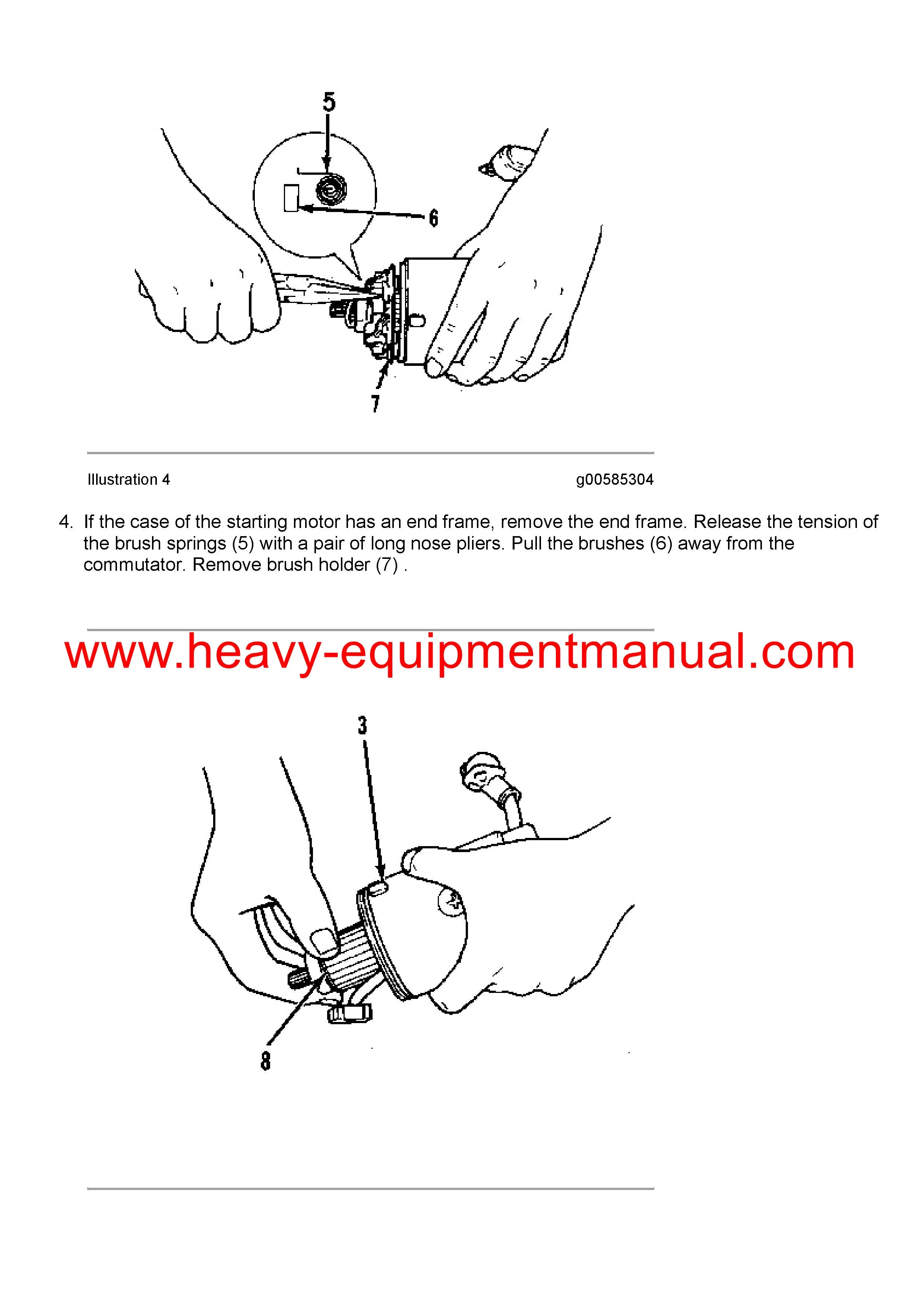 5

6

7

Illustration 4

g00585304

4. If the case of the starting motor has an end frame, remove the end frame. Release the tension of the brush springs (5) with a pair of long nose pliers. Pull the brushes (6) away from the commutator. Remove brush holder (7) .

www.heavy-equipmentmanual.com

3

8