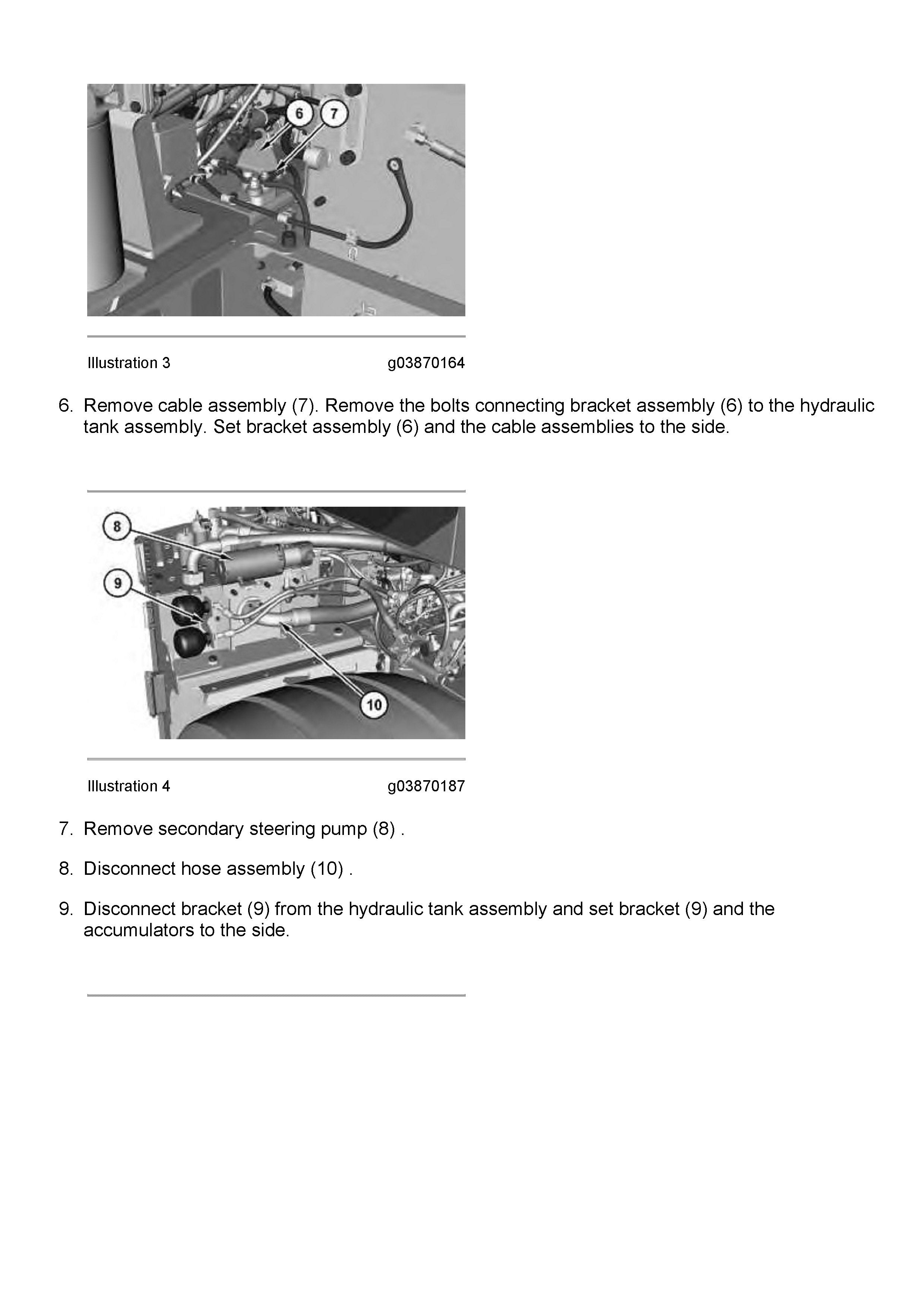 6

7

Illustration 3 g03870164

6. Remove cable assembly (7). Remove the bolts connecting bracket assembly (6) to the hydraulic tank assembly. Set bracket assembly (6) and the cable assemblies to the side.

8

9

10

Illustration 4 g03870187

7. Remove secondary steering pump (8) .

8. Disconnect hose assembly (10) .

9. Disconnect bracket (9) from the hydraulic tank assembly and set bracket (9) and the accumulators to the side.