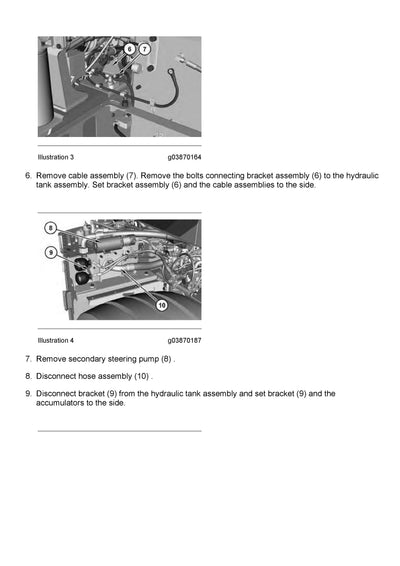 6
7

Illustration 3 g03870164

6. Remove cable assembly (7). Remove the bolts connecting bracket assembly (6) to the hydraulic tank assembly. Set bracket assembly (6) and the cable assemblies to the side.

8
9
10

Illustration 4 g03870187

7. Remove secondary steering pump (8) .

8. Disconnect hose assembly (10) .

9. Disconnect bracket (9) from the hydraulic tank assembly and set bracket (9) and the accumulators to the side.