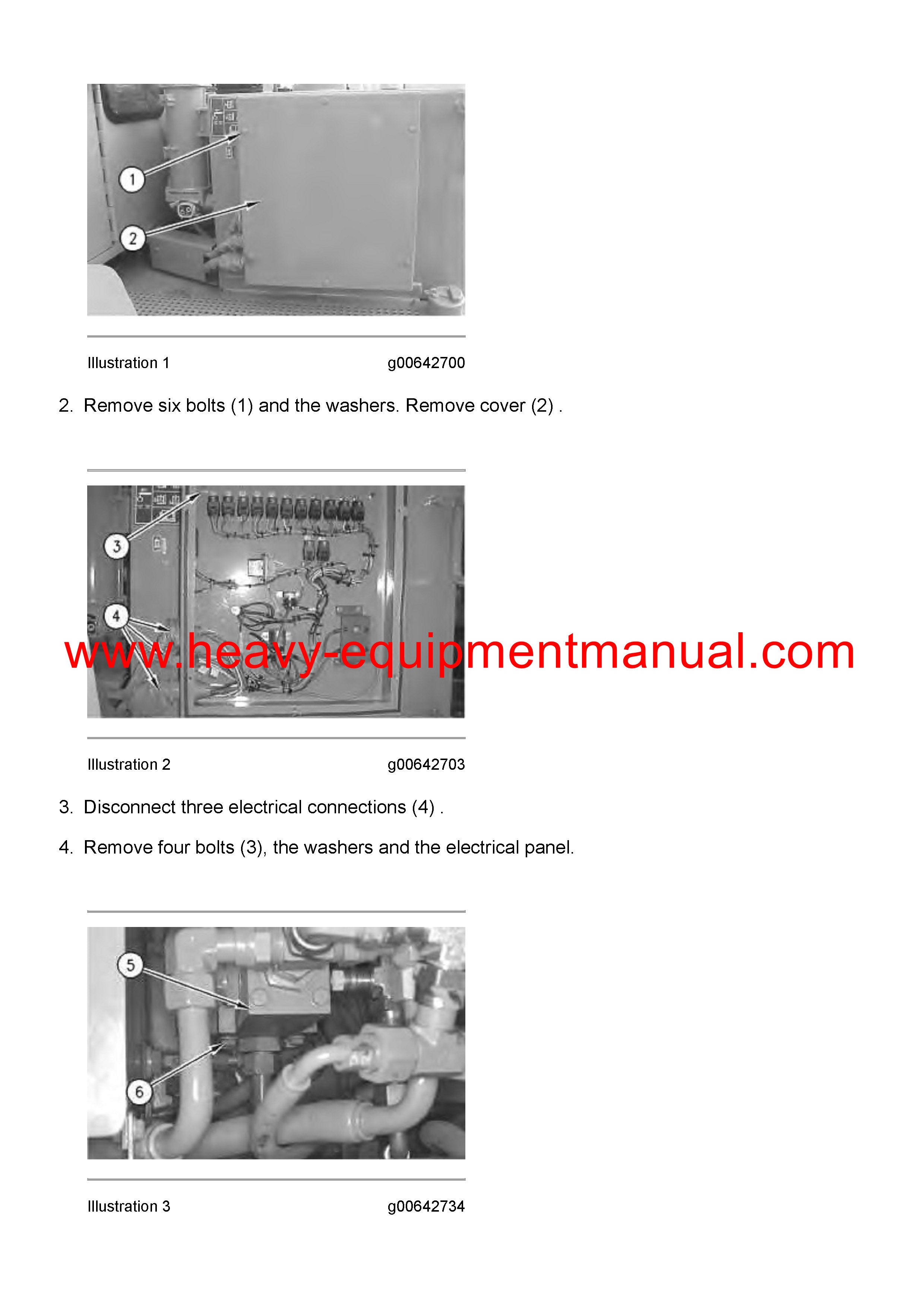 1

2

Illustration 1 g00642700

2. Remove six bolts (1) and the washers. Remove cover (2) .

3

4

www.heavy-equipmentmanual.com

Illustration 2 g00642703

3. Disconnect three electrical connections (4) .

4. Remove four bolts (3), the washers and the electrical panel.

5

6

Illustration 3 g00642734