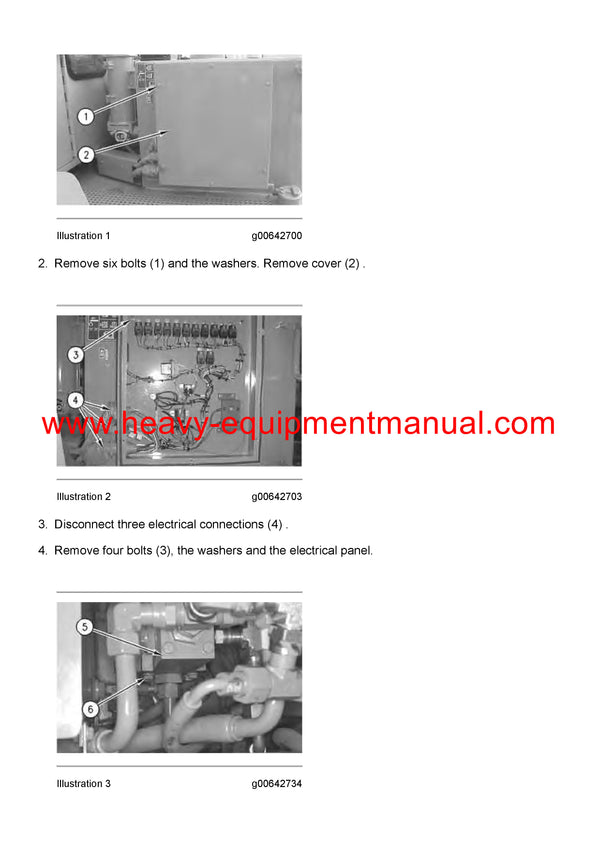 1

2

Illustration 1 g00642700

2. Remove six bolts (1) and the washers. Remove cover (2) .

3

4

www.heavy-equipmentmanual.com

Illustration 2 g00642703

3. Disconnect three electrical connections (4) .

4. Remove four bolts (3), the washers and the electrical panel.

5

6

Illustration 3 g00642734