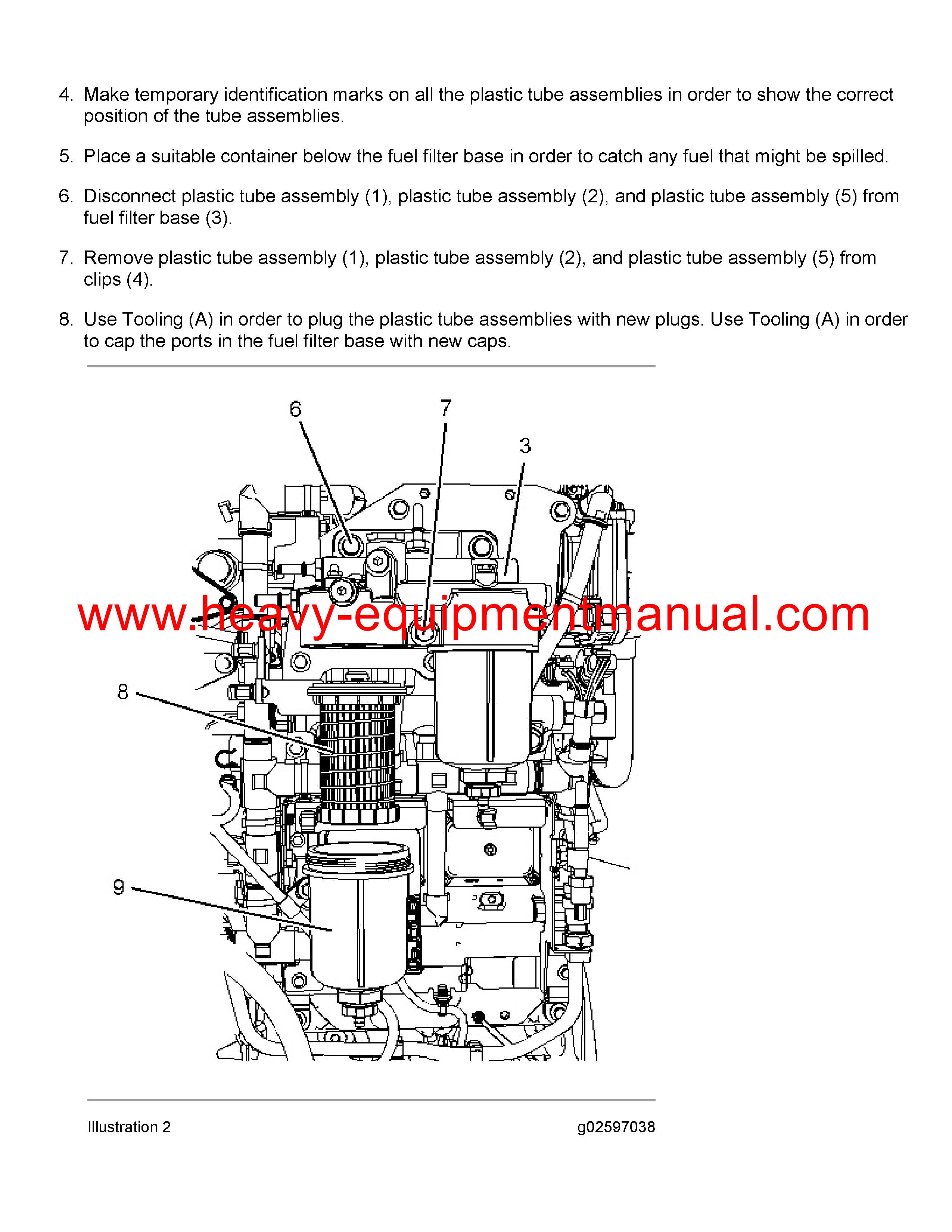 4. Make temporary identification marks on all the plastic tube assemblies in order to show the correct position of the tube assemblies.

5. Place a suitable container below the fuel filter base in order to catch any fuel that might be spilled.

6. Disconnect plastic tube assembly (1), plastic tube assembly (2), and plastic tube assembly (5) from fuel filter base (3).

7. Remove plastic tube assembly (1), plastic tube assembly (2), and plastic tube assembly (5) from clips (4).

8. Use Tooling (A) in order to plug the plastic tube assemblies with new plugs. Use Tooling (A) in order to cap the ports in the fuel filter base with new caps.

6
7
3
www.heavy-equipmentmanual.com
8
9

Illustration 2
g02597038