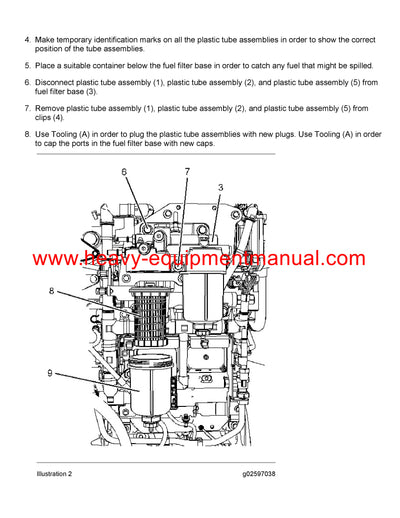 4. Make temporary identification marks on all the plastic tube assemblies in order to show the correct position of the tube assemblies.

5. Place a suitable container below the fuel filter base in order to catch any fuel that might be spilled.

6. Disconnect plastic tube assembly (1), plastic tube assembly (2), and plastic tube assembly (5) from fuel filter base (3).

7. Remove plastic tube assembly (1), plastic tube assembly (2), and plastic tube assembly (5) from clips (4).

8. Use Tooling (A) in order to plug the plastic tube assemblies with new plugs. Use Tooling (A) in order to cap the ports in the fuel filter base with new caps.

6
7
3
www.heavy-equipmentmanual.com
8
9

Illustration 2
g02597038