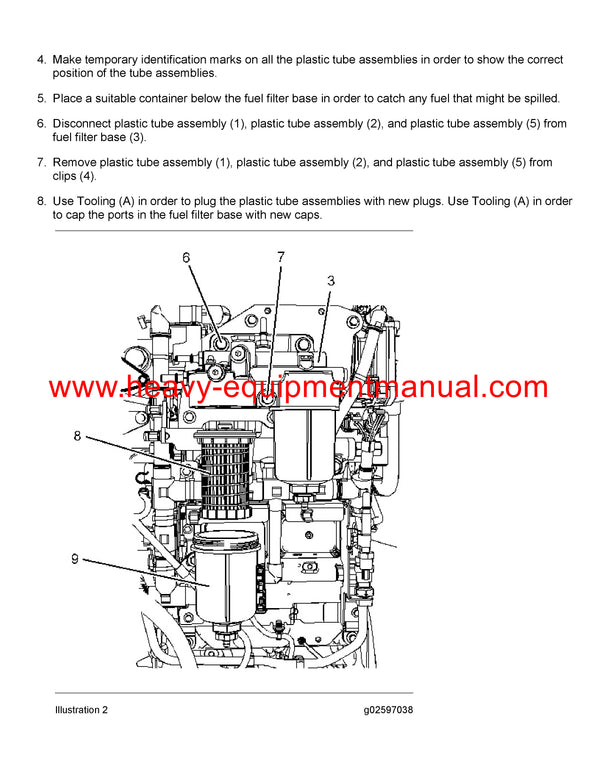 4. Make temporary identification marks on all the plastic tube assemblies in order to show the correct position of the tube assemblies.

5. Place a suitable container below the fuel filter base in order to catch any fuel that might be spilled.

6. Disconnect plastic tube assembly (1), plastic tube assembly (2), and plastic tube assembly (5) from fuel filter base (3).

7. Remove plastic tube assembly (1), plastic tube assembly (2), and plastic tube assembly (5) from clips (4).

8. Use Tooling (A) in order to plug the plastic tube assemblies with new plugs. Use Tooling (A) in order to cap the ports in the fuel filter base with new caps.

6
7
3
www.heavy-equipmentmanual.com
8
9

Illustration 2
g02597038