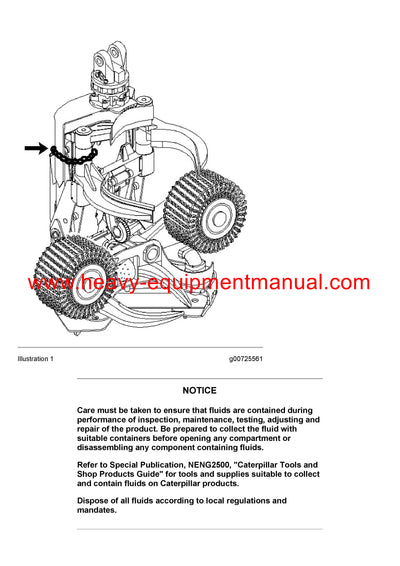 www.heavy-equipmentmanual.com

Illustration 1

g00725561

NOTICE

Care must be taken to ensure that fluids are contained during performance of inspection, maintenance, testing, adjusting and repair of the product. Be prepared to collect the fluid with suitable containers before opening any compartment or disassembling any component containing fluids.

Refer to Special Publication, NENG2500, "Caterpillar Tools and Shop Products Guide" for tools and supplies suitable to collect and contain fluids on Caterpillar products.

Dispose of all fluids according to local regulations and mandates.