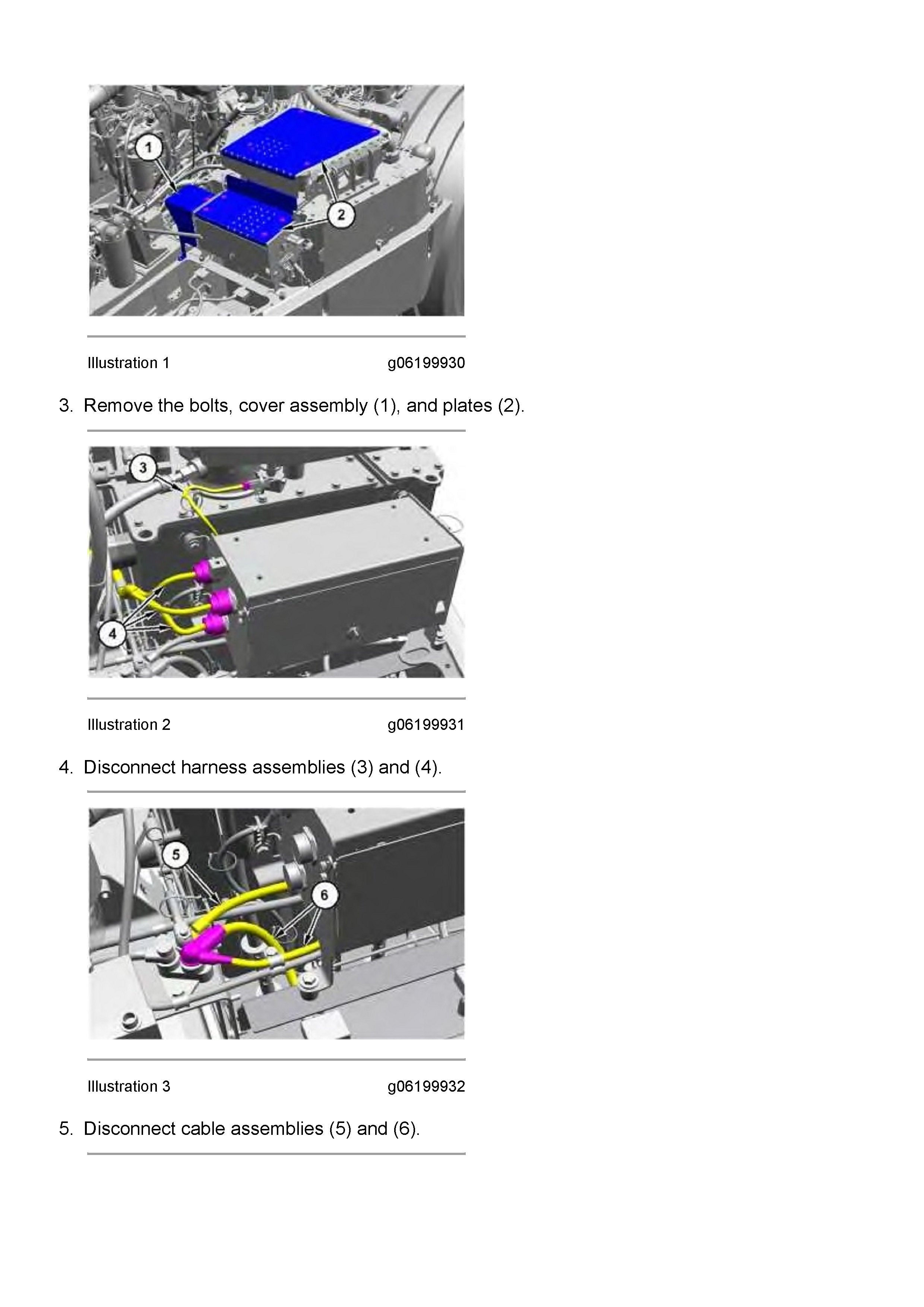 1

2

Illustration 1 g06199930

3. Remove the bolts, cover assembly (1), and plates (2).

3

4

Illustration 2 g06199931

4. Disconnect harness assemblies (3) and (4).

5

6

Illustration 3 g06199932

5. Disconnect cable assemblies (5) and (6).