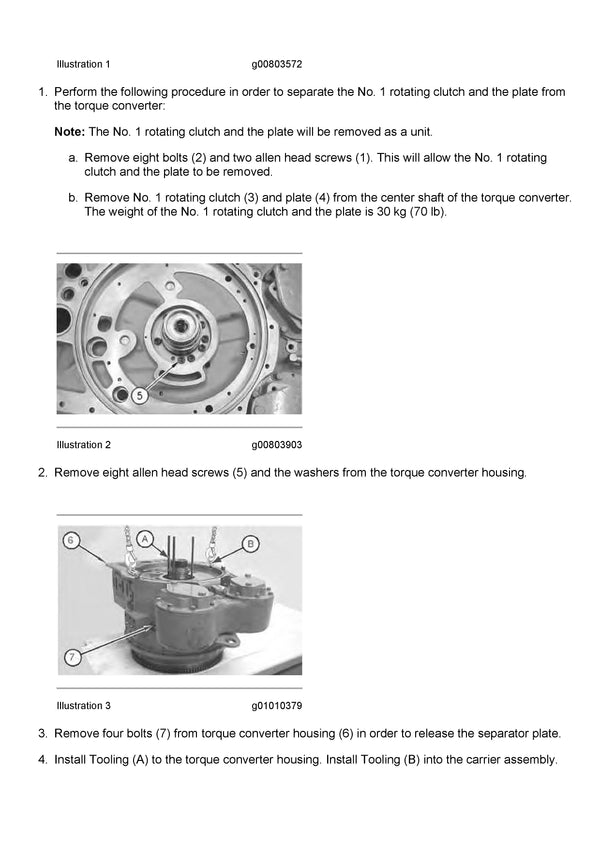 Illustration 1 g00803572

1. Perform the following procedure in order to separate the No. 1 rotating clutch and the plate from the torque converter:

Note: The No. 1 rotating clutch and the plate will be removed as a unit.

a. Remove eight bolts (2) and two allen head screws (1). This will allow the No. 1 rotating clutch and the plate to be removed.

b. Remove No. 1 rotating clutch (3) and plate (4) from the center shaft of the torque converter. The weight of the No. 1 rotating clutch and the plate is 30 kg (70 lb).

5

Illustration 2 g00803903

2. Remove eight allen head screws (5) and the washers from the torque converter housing.

6
A
B
7

Illustration 3 g01010379

3. Remove four bolts (7) from torque converter housing (6) in order to release the separator plate.

4. Install Tooling (A) to the torque converter housing. Install Tooling (B) into the carrier assembly.