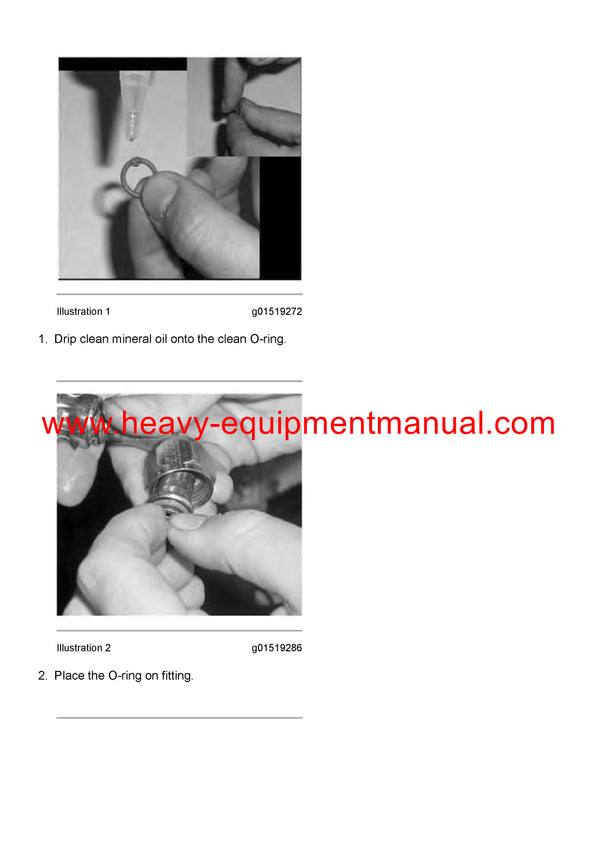 Illustration 1 g01519272

1. Drip clean mineral oil onto the clean O-ring.

www.heavy-equipmentmanual.com

Illustration 2 g01519286

2. Place the O-ring on fitting.