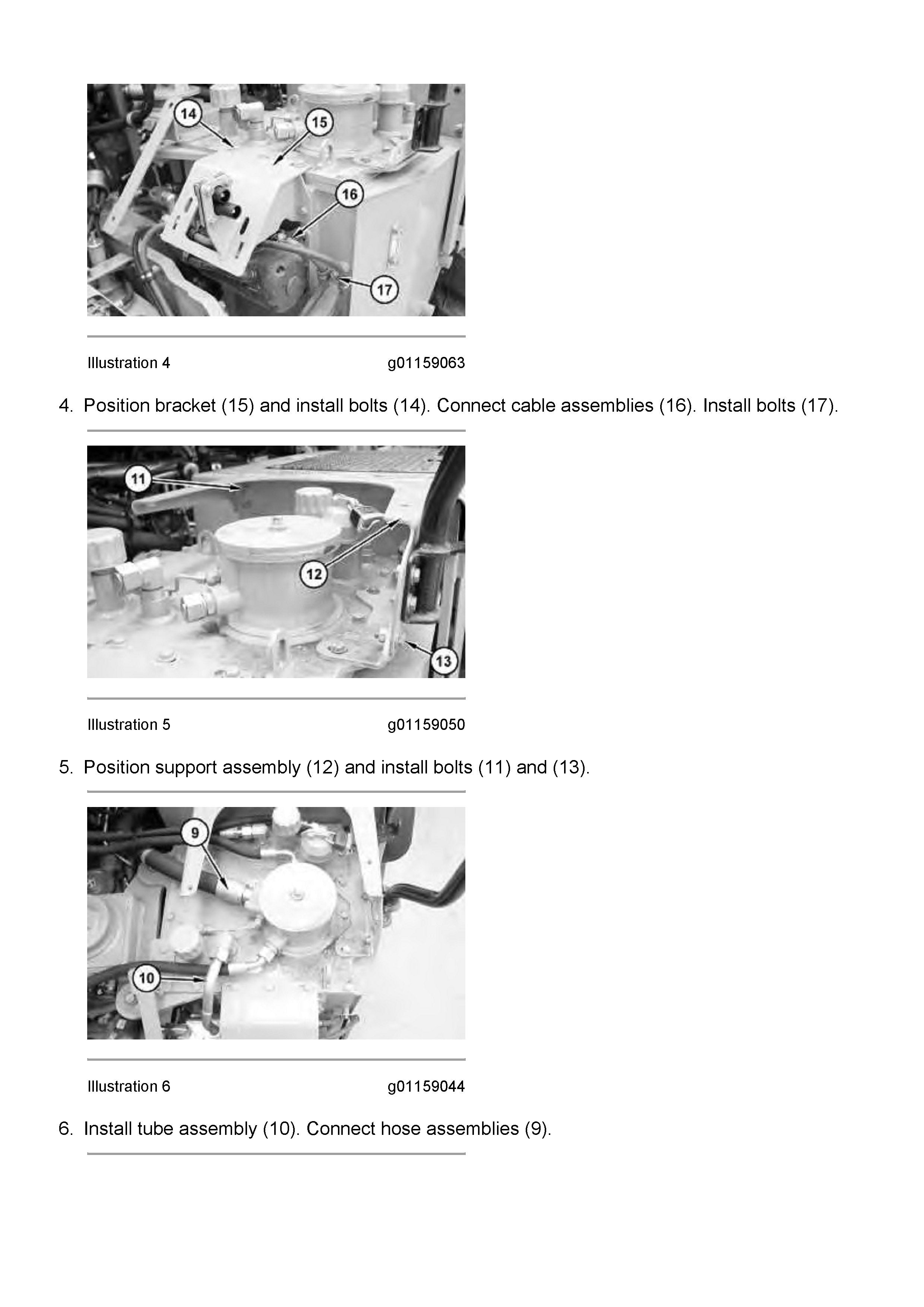 14

15

16

17

Illustration 4 g01159063

4. Position bracket (15) and install bolts (14). Connect cable assemblies (16). Install bolts (17).

11

12

13

Illustration 5 g01159050

5. Position support assembly (12) and install bolts (11) and (13).

9

10

Illustration 6 g01159044

6. Install tube assembly (10). Connect hose assemblies (9).