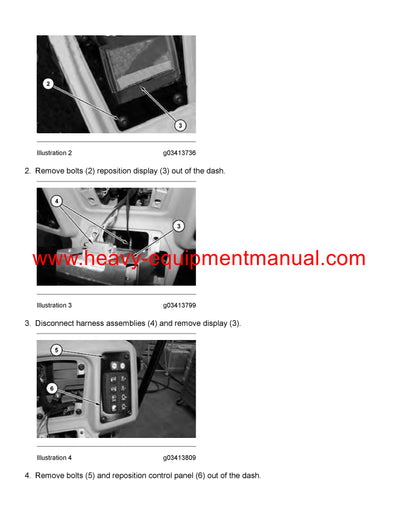 2

3

Illustration 2 g03413736

2. Remove bolts (2) reposition display (3) out of the dash.

4

3

www.heavy-equipmentmanual.com

Illustration 3 g03413799

3. Disconnect harness assemblies (4) and remove display (3).

5

6

Illustration 4 g03413809

4. Remove bolts (5) and reposition control panel (6) out of the dash.