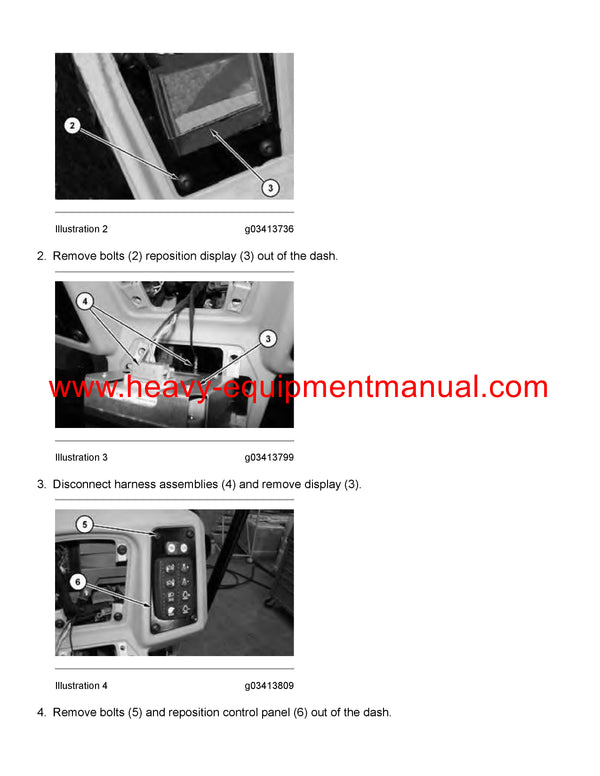 2

3

Illustration 2 g03413736

2. Remove bolts (2) reposition display (3) out of the dash.

4

3

www.heavy-equipmentmanual.com

Illustration 3 g03413799

3. Disconnect harness assemblies (4) and remove display (3).

5

6

Illustration 4 g03413809

4. Remove bolts (5) and reposition control panel (6) out of the dash.