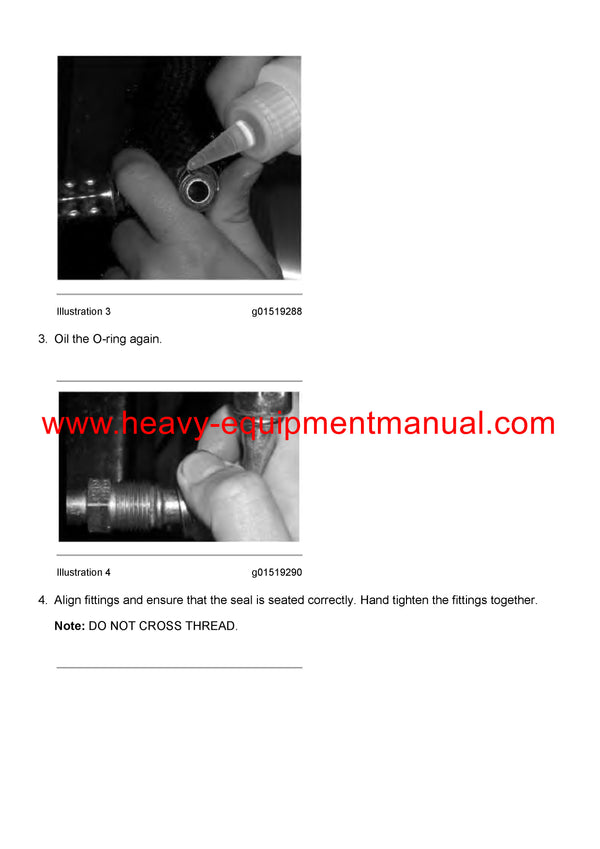 Illustration 3 g01519288

3. Oil the O-ring again.

www.heavy-equipmentmanual.com

Illustration 4 g01519290

4. Align fittings and ensure that the seal is seated correctly. Hand tighten the fittings together.

Note: DO NOT CROSS THREAD.