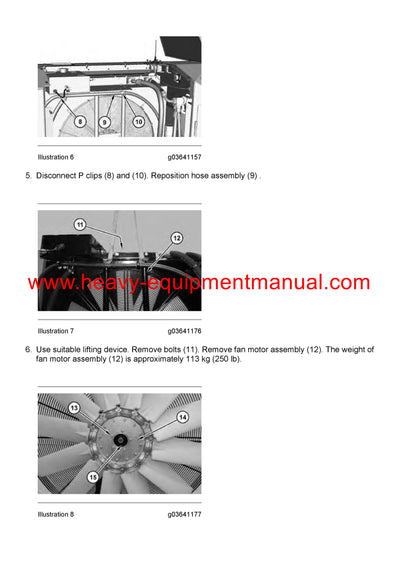 8
9
10

Illustration 6 g03641157

5. Disconnect P clips (8) and (10). Reposition hose assembly (9) .

11
12

www.heavy-equipmentmanual.com

Illustration 7 g03641176

6. Use suitable lifting device. Remove bolts (11). Remove fan motor assembly (12). The weight of fan motor assembly (12) is approximately 113 kg (250 lb).

13
14
15

Illustration 8 g03641177