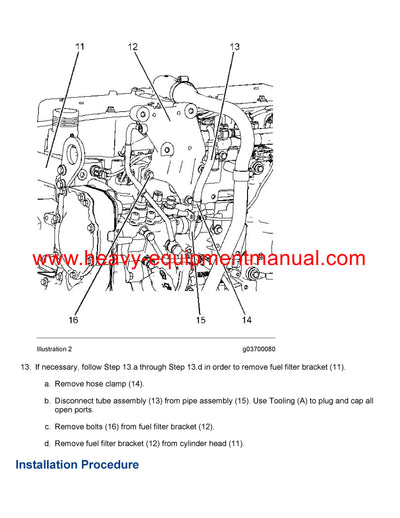 11
12
13

www.heavy-equipmentmanual.com

16
15
14

Illustration 2

g03700080

13. If necessary, follow Step 13.a through Step 13.d in order to remove fuel filter bracket (11).

a. Remove hose clamp (14).

b. Disconnect tube assembly (13) from pipe assembly (15). Use Tooling (A) to plug and cap all open ports.

c. Remove bolts (16) from fuel filter bracket (12).

d. Remove fuel filter bracket (12) from cylinder head (11).

Installation Procedure