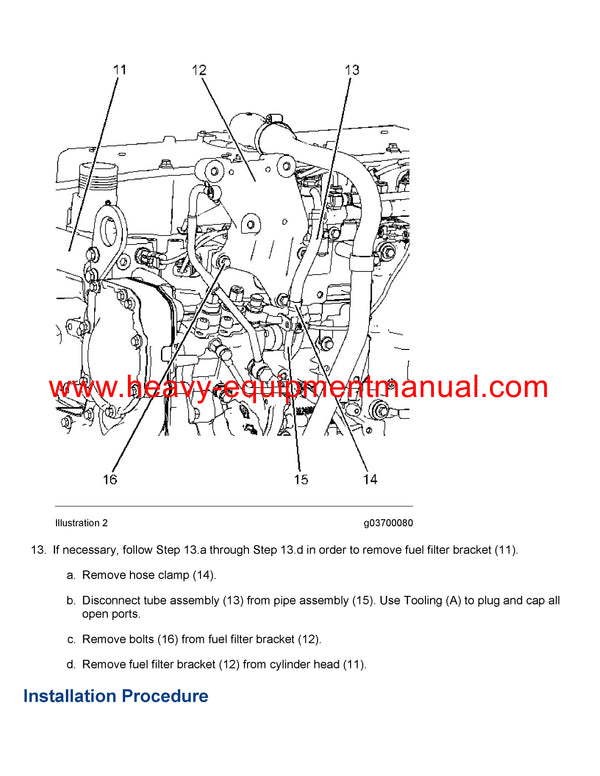 11
12
13
www.heavy-equipmentmanual.com
16
15
14

Illustration 2 g03700080

13. If necessary, follow Step 13.a through Step 13.d in order to remove fuel filter bracket (11).

a. Remove hose clamp (14).

b. Disconnect tube assembly (13) from pipe assembly (15). Use Tooling (A) to plug and cap all open ports.

c. Remove bolts (16) from fuel filter bracket (12).

d. Remove fuel filter bracket (12) from cylinder head (11).

Installation Procedure