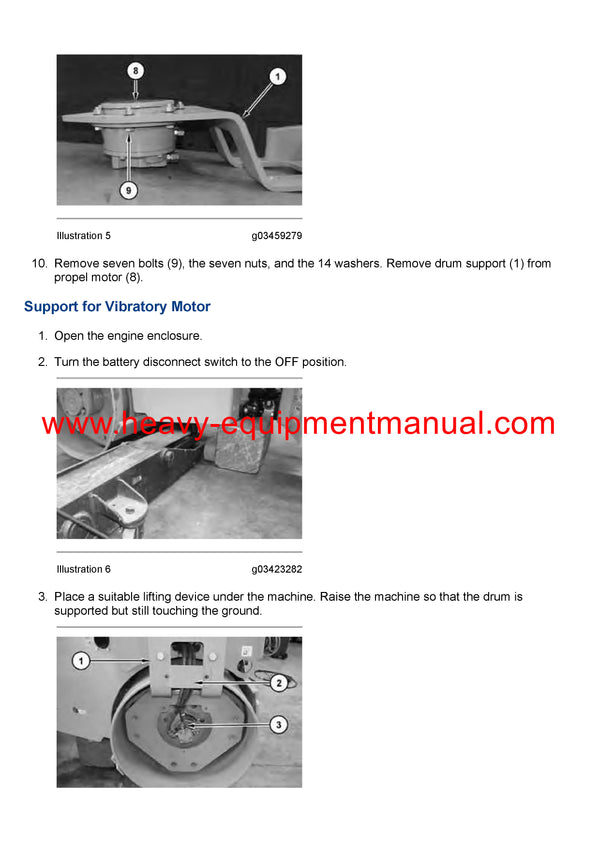 8

1

9

Illustration 5 g03459279

10. Remove seven bolts (9), the seven nuts, and the 14 washers. Remove drum support (1) from propel motor (8).

Support for Vibratory Motor

1. Open the engine enclosure.

2. Turn the battery disconnect switch to the OFF position.

www.heavy-equipmentmanual.com

Illustration 6 g03423282

3. Place a suitable lifting device under the machine. Raise the machine so that the drum is supported but still touching the ground.

1

2

3