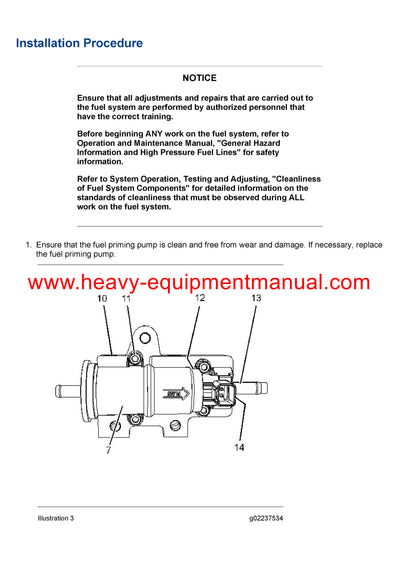 Installation Procedure

NOTICE

Ensure that all adjustments and repairs that are carried out to the fuel system are performed by authorized personnel that have the correct training.

Before beginning ANY work on the fuel system, refer to Operation and Maintenance Manual, "General Hazard Information and High Pressure Fuel Lines" for safety information.

Refer to System Operation, Testing and Adjusting, "Cleanliness of Fuel System Components" for detailed information on the standards of cleanliness that must be observed during ALL work on the fuel system.

1. Ensure that the fuel priming pump is clean and free from wear and damage. If necessary, replace the fuel priming pump.

www.heavy-equipmentmanual.com

10
11
12
13
7
14

Illustration 3

g02237534