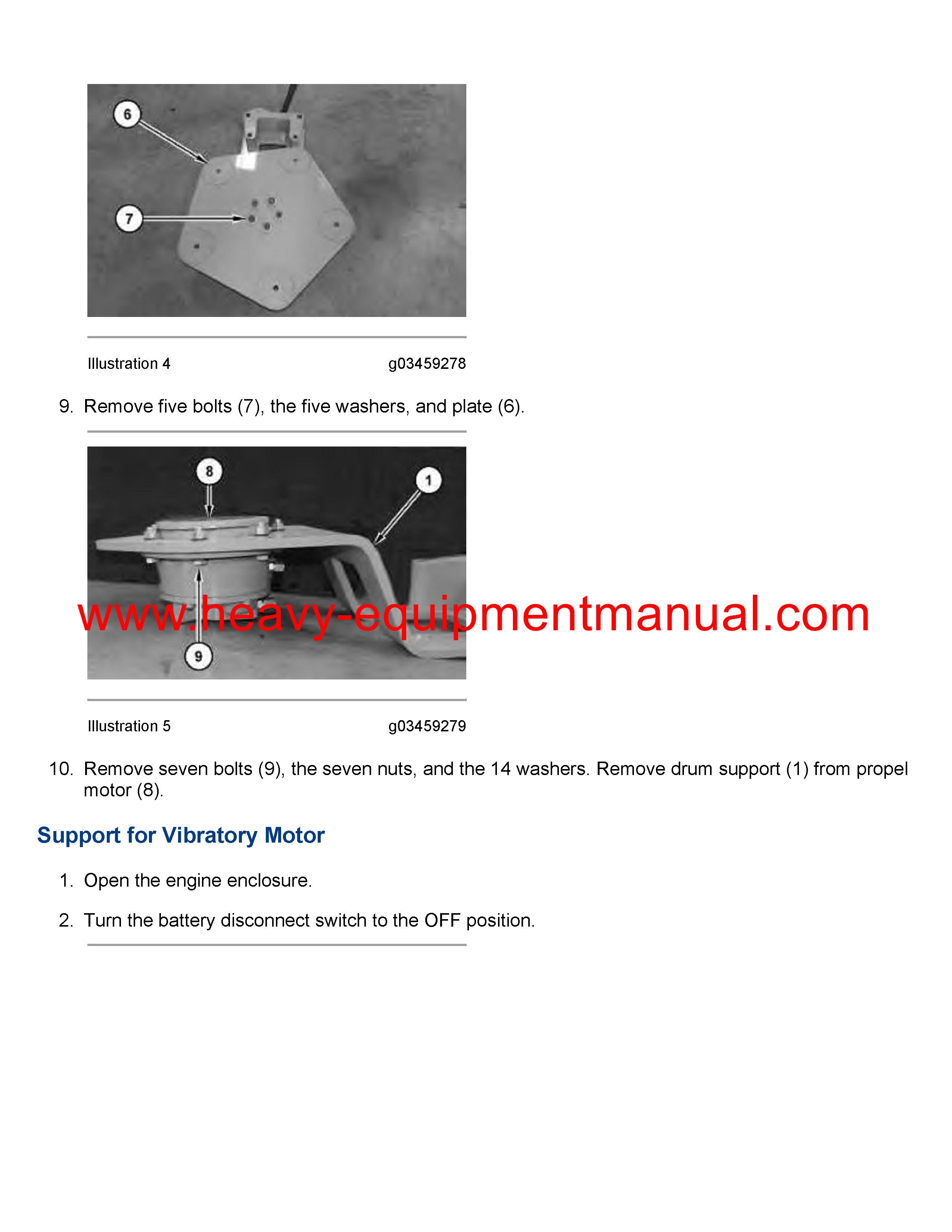 6

7

Illustration 4 g03459278

9. Remove five bolts (7), the five washers, and plate (6).

8

1

www.heavy-equipmentmanual.com

9

Illustration 5 g03459279

10. Remove seven bolts (9), the seven nuts, and the 14 washers. Remove drum support (1) from propel motor (8).

Support for Vibratory Motor

1. Open the engine enclosure.

2. Turn the battery disconnect switch to the OFF position.