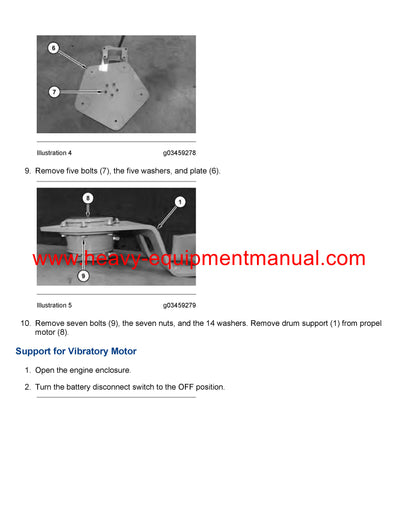 6

7

Illustration 4 g03459278

9. Remove five bolts (7), the five washers, and plate (6).

8

1

9

www.heavy-equipmentmanual.com

Illustration 5 g03459279

10. Remove seven bolts (9), the seven nuts, and the 14 washers. Remove drum support (1) from propel motor (8).

Support for Vibratory Motor

1. Open the engine enclosure.

2. Turn the battery disconnect switch to the OFF position.