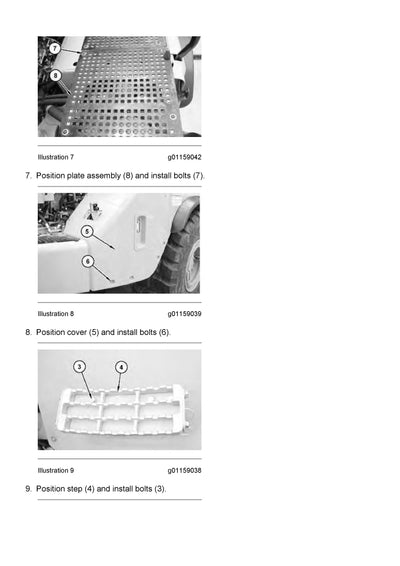 7

8

Illustration 7 g01159042

7. Position plate assembly (8) and install bolts (7).

5

6

Illustration 8 g01159039

8. Position cover (5) and install bolts (6).

3 4

Illustration 9 g01159038

9. Position step (4) and install bolts (3).