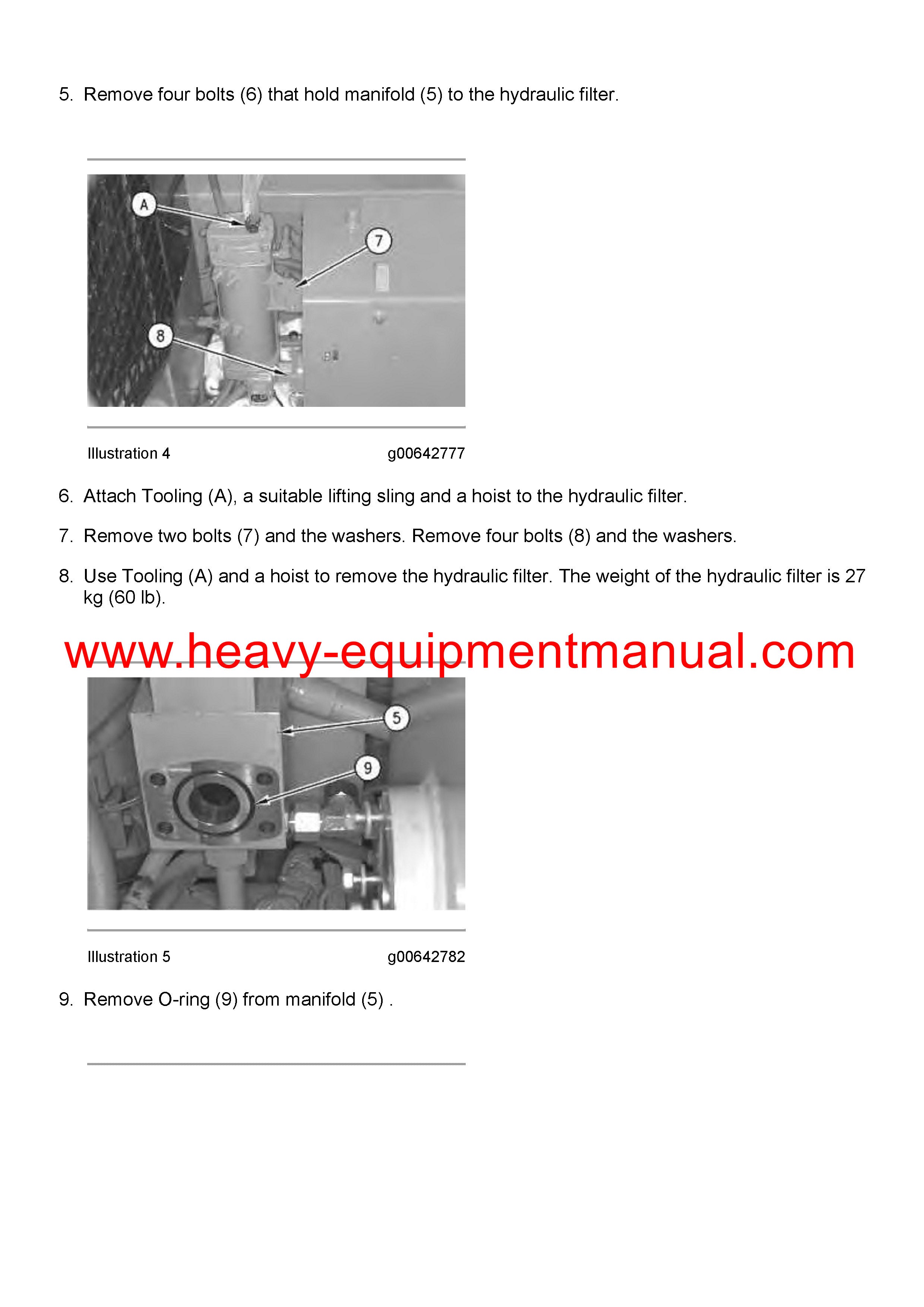 5. Remove four bolts (6) that hold manifold (5) to the hydraulic filter.

A

7

8

Illustration 4 g00642777

6. Attach Tooling (A), a suitable lifting sling and a hoist to the hydraulic filter.

7. Remove two bolts (7) and the washers. Remove four bolts (8) and the washers.

8. Use Tooling (A) and a hoist to remove the hydraulic filter. The weight of the hydraulic filter is 27 kg (60 lb).

www.heavy-equipmentmanual.com

5

9

Illustration 5 g00642782

9. Remove O-ring (9) from manifold (5) .