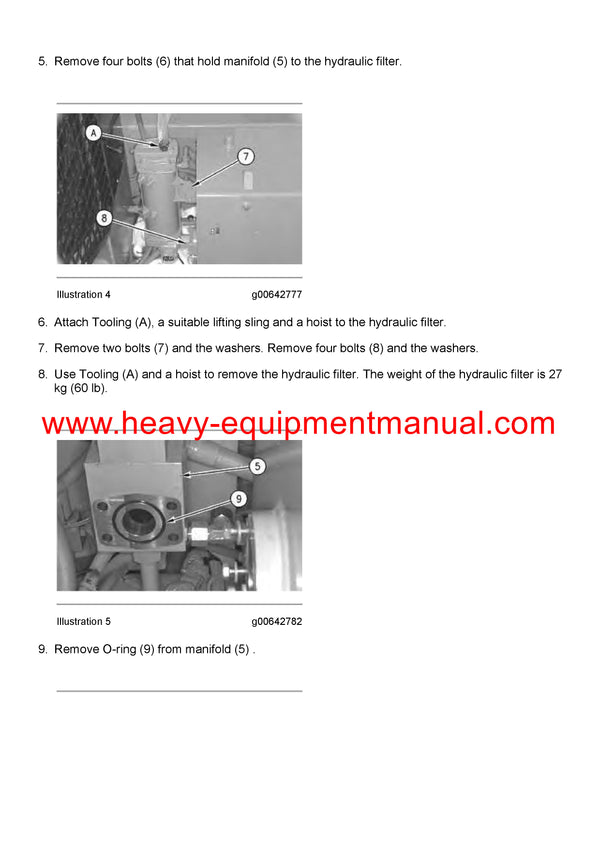 5. Remove four bolts (6) that hold manifold (5) to the hydraulic filter.

A

7

8

Illustration 4 g00642777

6. Attach Tooling (A), a suitable lifting sling and a hoist to the hydraulic filter.

7. Remove two bolts (7) and the washers. Remove four bolts (8) and the washers.

8. Use Tooling (A) and a hoist to remove the hydraulic filter. The weight of the hydraulic filter is 27 kg (60 lb).

www.heavy-equipmentmanual.com

5

9

Illustration 5 g00642782

9. Remove O-ring (9) from manifold (5) .