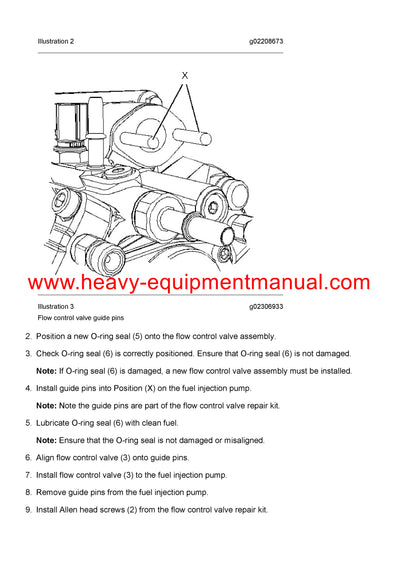 Illustration 2 g02208673

X

www.heavy-equipmentmanual.com

Illustration 3 g02306933

Flow control valve guide pins

2. Position a new O-ring seal (5) onto the flow control valve assembly.

3. Check O-ring seal (6) is correctly positioned. Ensure that O-ring seal (6) is not damaged.

Note: If O-ring seal (6) is damaged, a new flow control valve assembly must be installed.

4. Install guide pins into Position (X) on the fuel injection pump.

Note: Note the guide pins are part of the flow control valve repair kit.

5. Lubricate O-ring seal (6) with clean fuel.

Note: Ensure that the O-ring seal is not damaged or misaligned.

6. Align flow control valve (3) onto guide pins.

7. Install flow control valve (3) to the fuel injection pump.

8. Remove guide pins from the fuel injection pump.

9. Install Allen head screws (2) from the flow control valve repair kit.