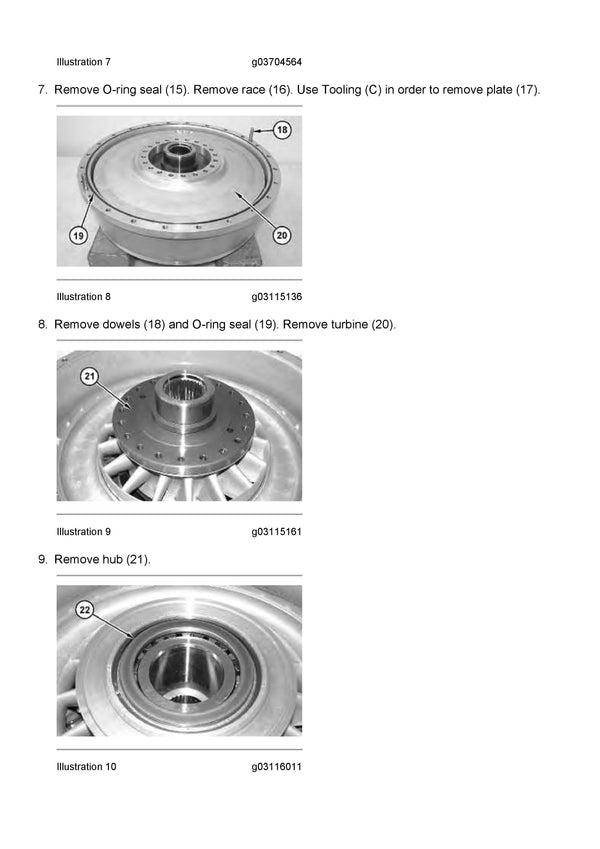 Illustration 7 g03704564

7. Remove O-ring seal (15). Remove race (16). Use Tooling (C) in order to remove plate (17).

18

19

20

Illustration 8 g03115136

8. Remove dowels (18) and O-ring seal (19). Remove turbine (20).

21

Illustration 9 g03115161

9. Remove hub (21).

22

Illustration 10 g03116011