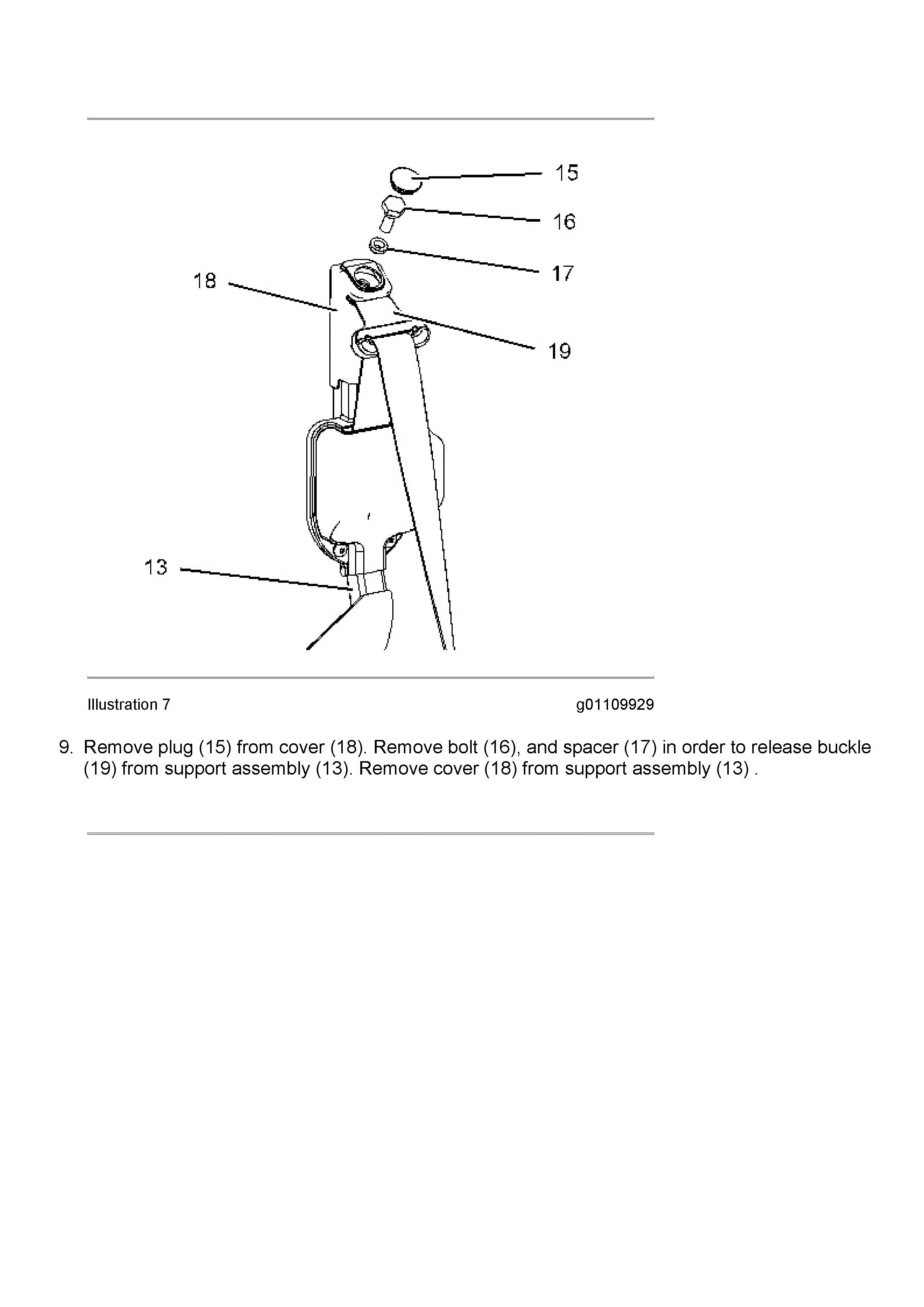 15
16
17
18
19
13

Illustration 7 g01109929

9. Remove plug (15) from cover (18). Remove bolt (16), and spacer (17) in order to release buckle (19) from support assembly (13). Remove cover (18) from support assembly (13) .