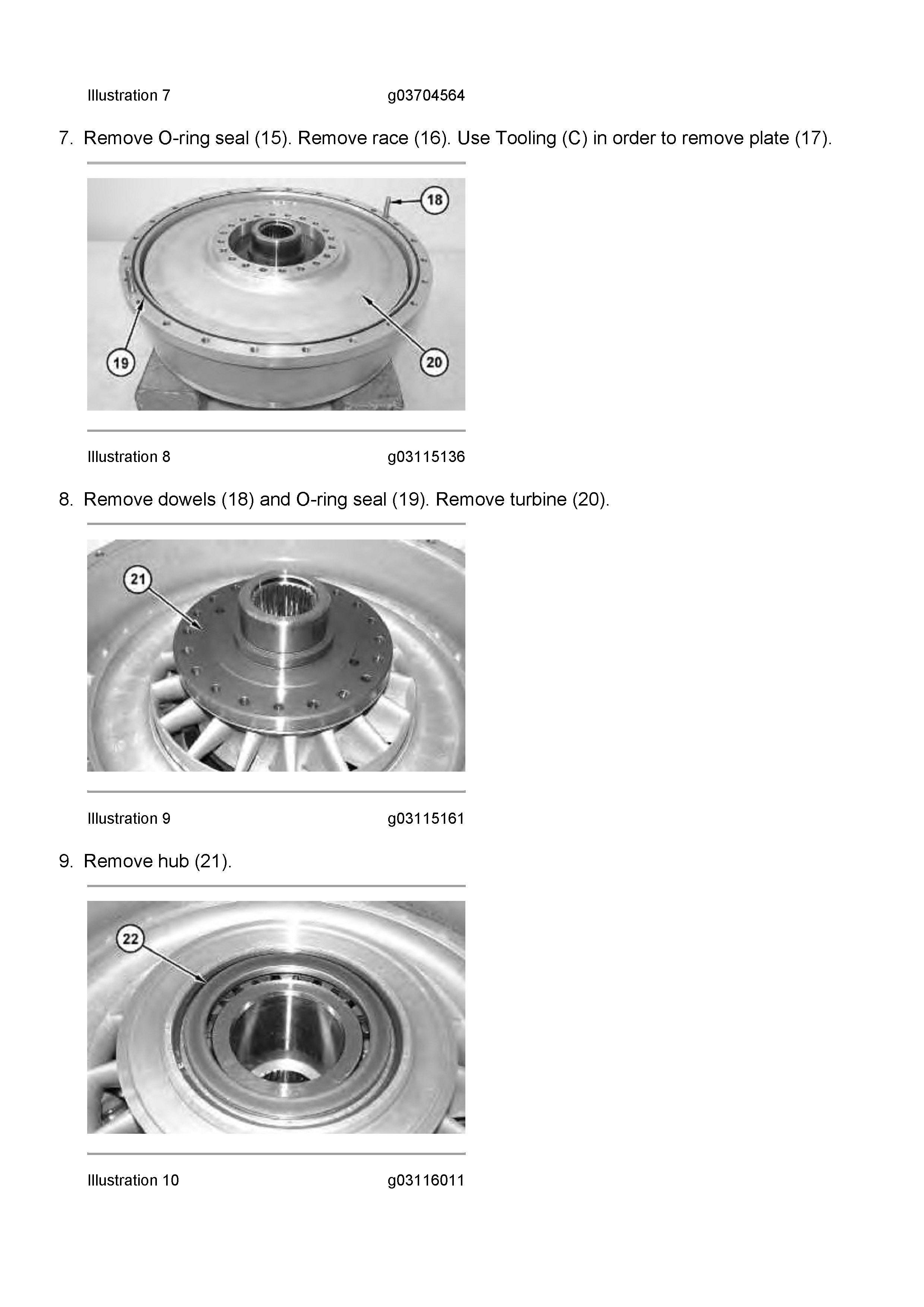 Illustration 7 g03704564

7. Remove O-ring seal (15). Remove race (16). Use Tooling (C) in order to remove plate (17).

18

19

20

Illustration 8 g03115136

8. Remove dowels (18) and O-ring seal (19). Remove turbine (20).

21

Illustration 9 g03115161

9. Remove hub (21).

22

Illustration 10 g03116011