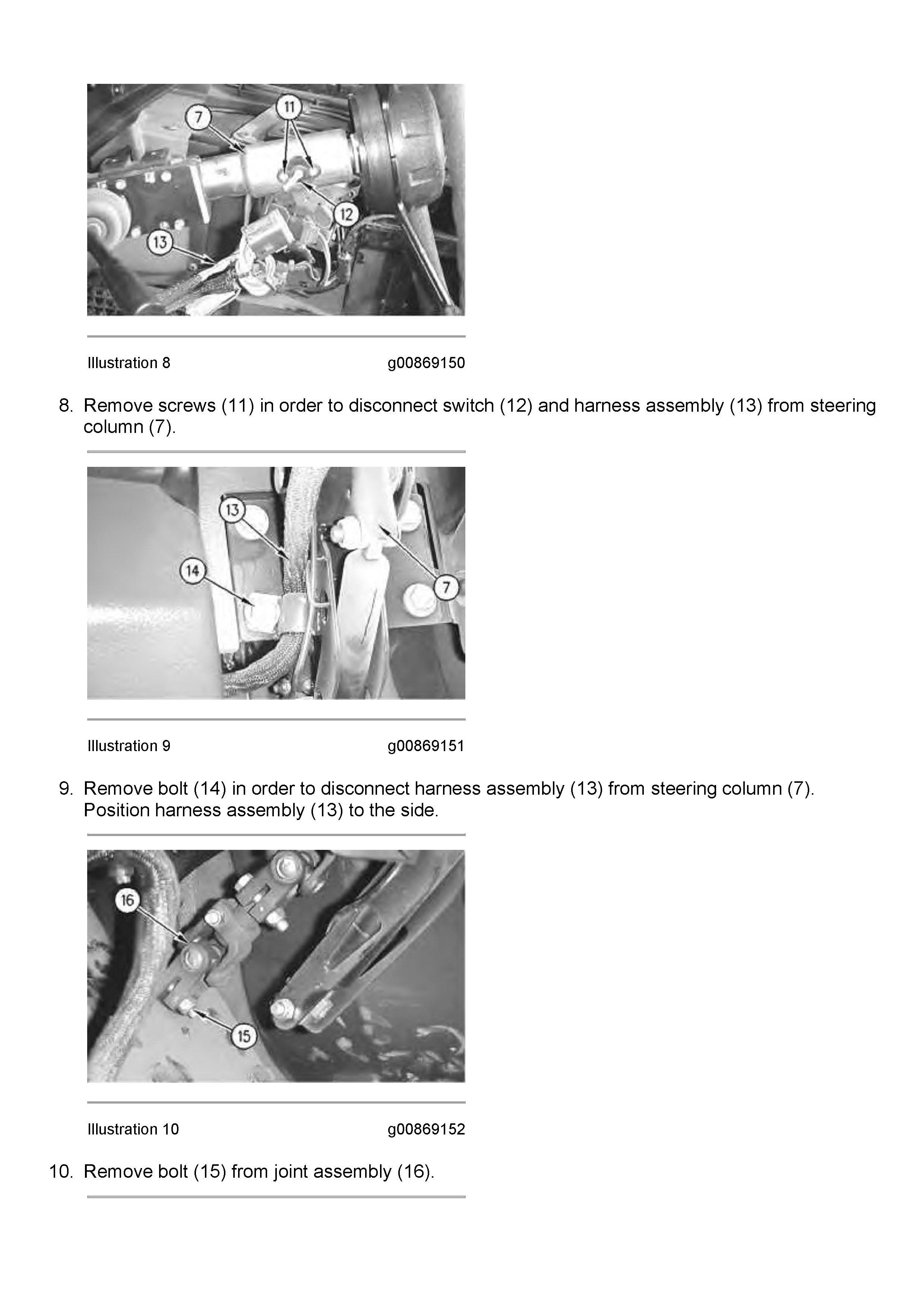 7
11
12
13

Illustration 8 g00869150

8. Remove screws (11) in order to disconnect switch (12) and harness assembly (13) from steering column (7).

13
14
7

Illustration 9 g00869151

9. Remove bolt (14) in order to disconnect harness assembly (13) from steering column (7). Position harness assembly (13) to the side.

16
15

Illustration 10 g00869152

10. Remove bolt (15) from joint assembly (16).