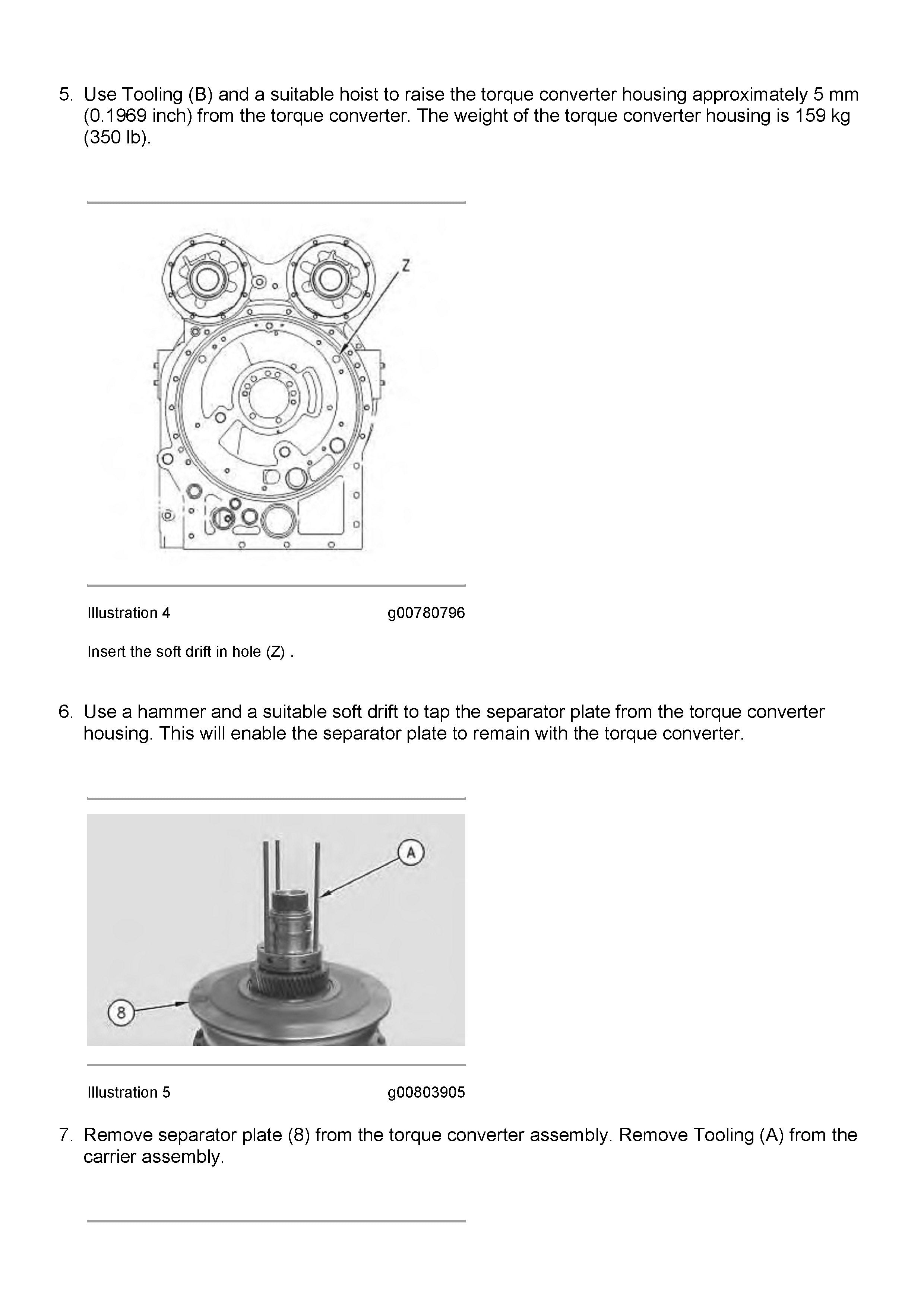 5. Use Tooling (B) and a suitable hoist to raise the torque converter housing approximately 5 mm (0.1969 inch) from the torque converter. The weight of the torque converter housing is 159 kg (350 lb).

Z

Illustration 4 g00780796

Insert the soft drift in hole (Z) .

6. Use a hammer and a suitable soft drift to tap the separator plate from the torque converter housing. This will enable the separator plate to remain with the torque converter.

A

8

Illustration 5 g00803905

7. Remove separator plate (8) from the torque converter assembly. Remove Tooling (A) from the carrier assembly.