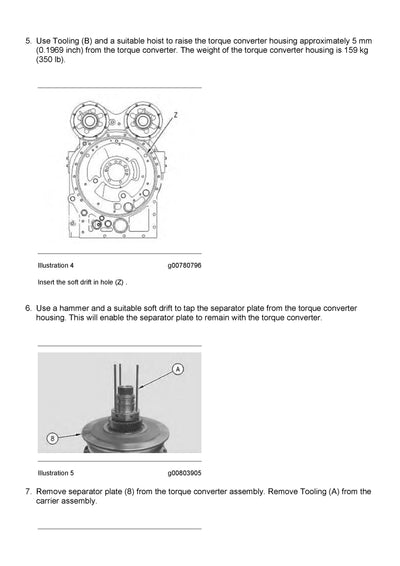 5. Use Tooling (B) and a suitable hoist to raise the torque converter housing approximately 5 mm (0.1969 inch) from the torque converter. The weight of the torque converter housing is 159 kg (350 lb).

Z

Illustration 4 g00780796

Insert the soft drift in hole (Z) .

6. Use a hammer and a suitable soft drift to tap the separator plate from the torque converter housing. This will enable the separator plate to remain with the torque converter.

A

8

Illustration 5 g00803905

7. Remove separator plate (8) from the torque converter assembly. Remove Tooling (A) from the carrier assembly.