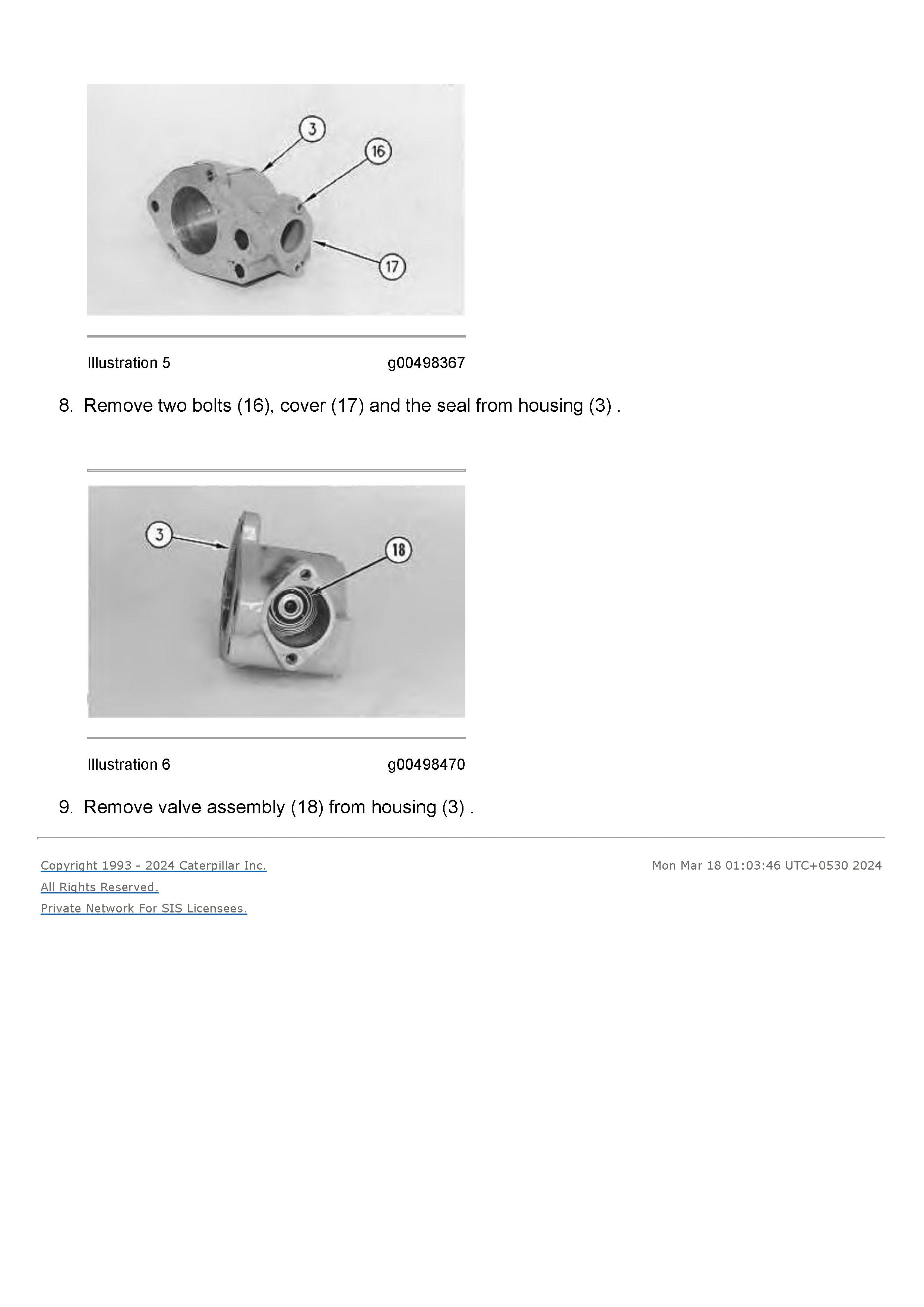 3
16
17

Illustration 5 g00498367

8. Remove two bolts (16), cover (17) and the seal from housing (3) .

3
18

Illustration 6 g00498470

9. Remove valve assembly (18) from housing (3) .

Copyright 1993 - 2024 Caterpillar Inc.
All Rights Reserved.
Private Network For SIS Licensees.

Mon Mar 18 01:03:46 UTC+0530 2024