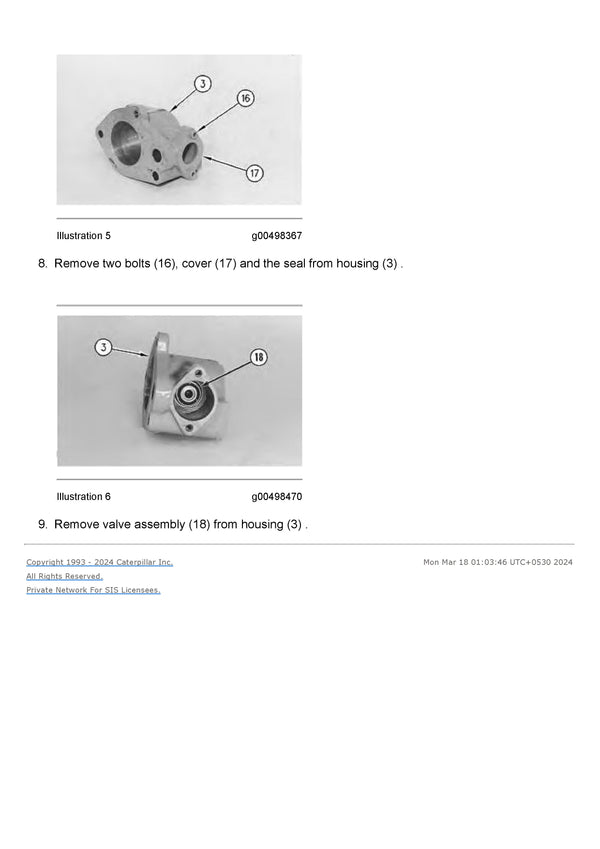 3
16
17

Illustration 5 g00498367

8. Remove two bolts (16), cover (17) and the seal from housing (3) .

3
18

Illustration 6 g00498470

9. Remove valve assembly (18) from housing (3) .

Copyright 1993 - 2024 Caterpillar Inc.
All Rights Reserved.
Private Network For SIS Licensees.

Mon Mar 18 01:03:46 UTC+0530 2024