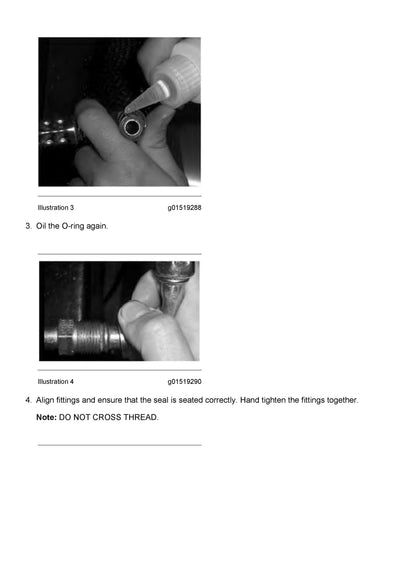 Illustration 3 g01519288

3. Oil the O-ring again.

Illustration 4 g01519290

4. Align fittings and ensure that the seal is seated correctly. Hand tighten the fittings together.

Note: DO NOT CROSS THREAD.