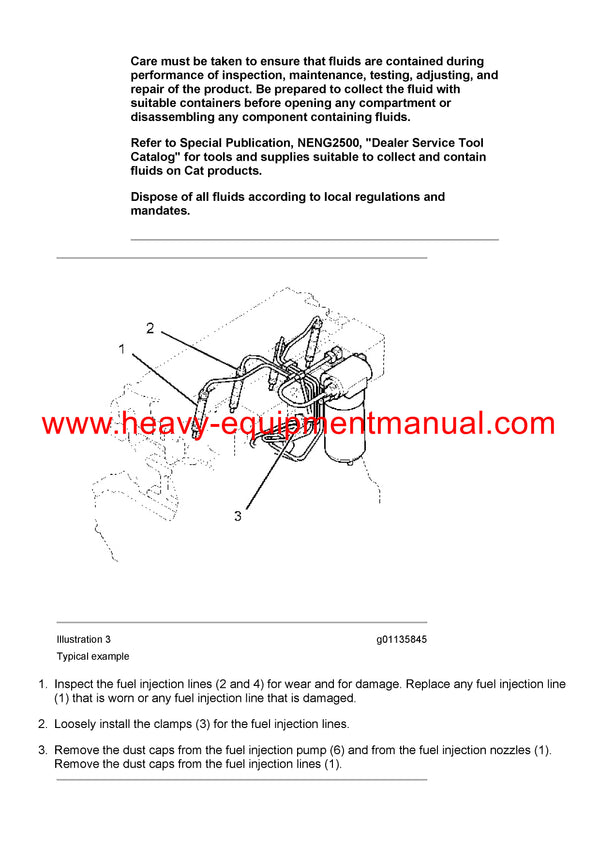 Care must be taken to ensure that fluids are contained during performance of inspection, maintenance, testing, adjusting, and repair of the product. Be prepared to collect the fluid with suitable containers before opening any compartment or disassembling any component containing fluids.

Refer to Special Publication, NENG2500, "Dealer Service Tool Catalog" for tools and supplies suitable to collect and contain fluids on Cat products.

Dispose of all fluids according to local regulations and mandates.

2
1
www.heavy-equipmentmanual.com
3

Illustration 3
g01135845
Typical example

1. Inspect the fuel injection lines (2 and 4) for wear and for damage. Replace any fuel injection line (1) that is worn or any fuel injection line that is damaged.

2. Loosely install the clamps (3) for the fuel injection lines.

3. Remove the dust caps from the fuel injection pump (6) and from the fuel injection nozzles (1). Remove the dust caps from the fuel injection lines (1).