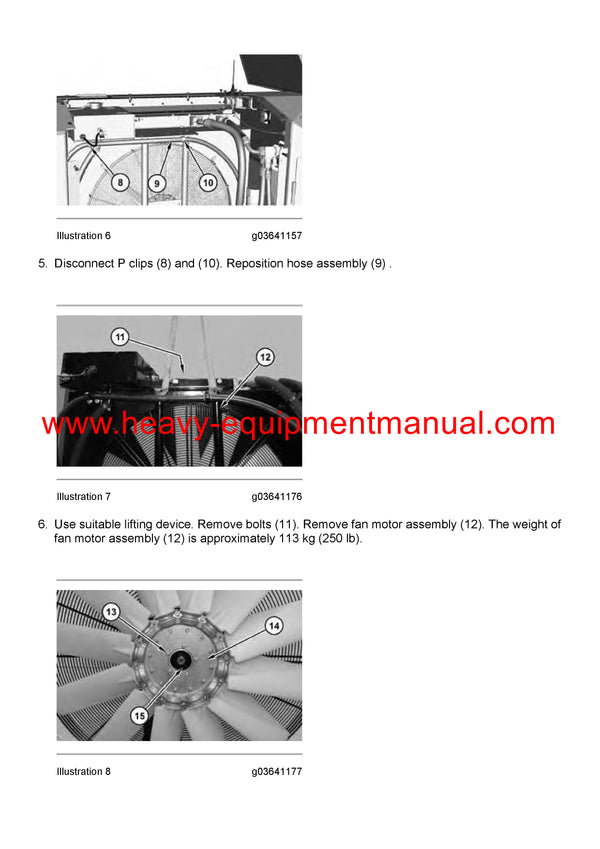 8

9

10

Illustration 6 g03641157

5. Disconnect P clips (8) and (10). Reposition hose assembly (9) .

11

12

www.heavy-equipmentmanual.com

Illustration 7 g03641176

6. Use suitable lifting device. Remove bolts (11). Remove fan motor assembly (12). The weight of fan motor assembly (12) is approximately 113 kg (250 lb).

13

14

15

Illustration 8 g03641177