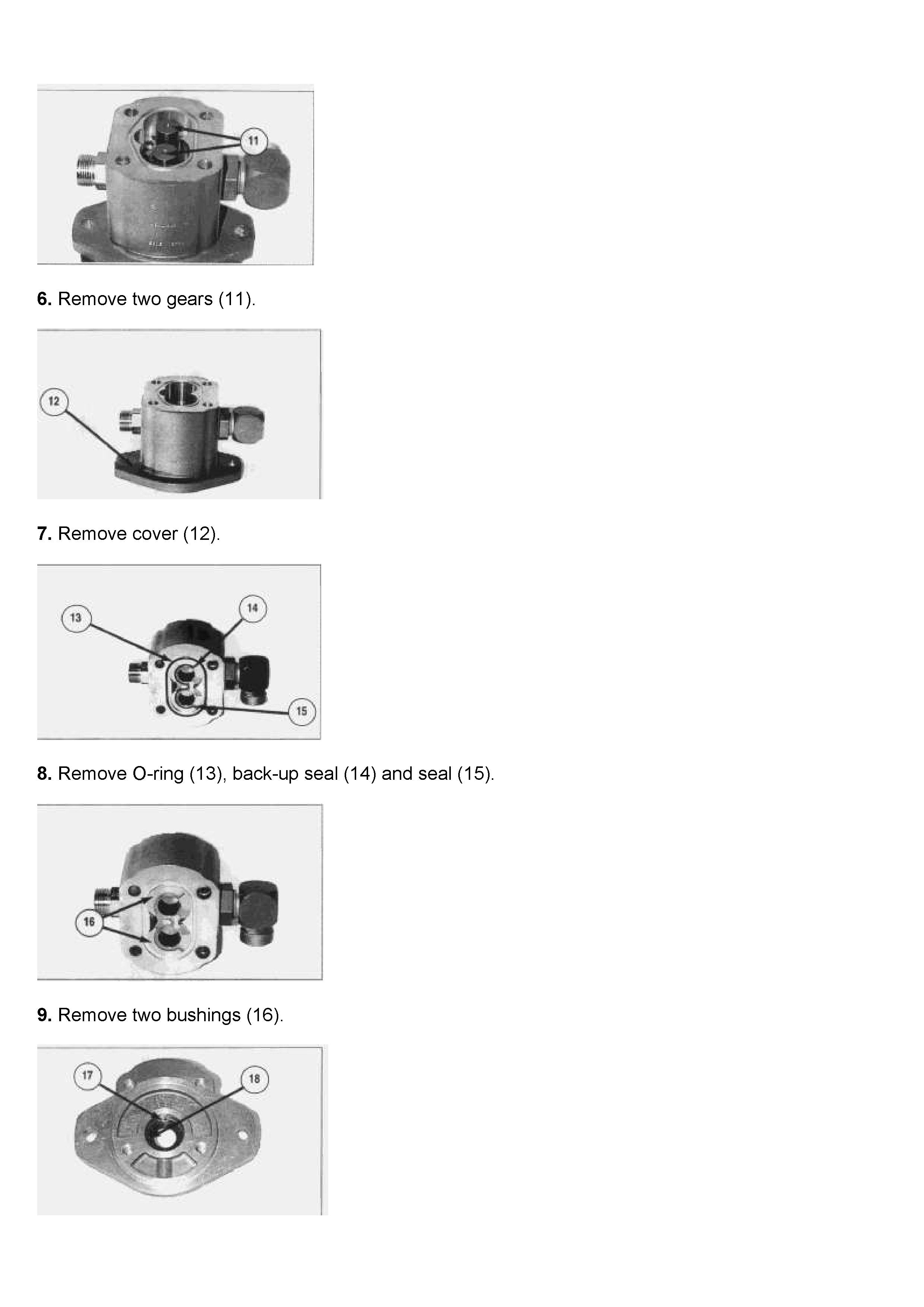 11

6. Remove two gears (11).

12

7. Remove cover (12).

13

14

15

8. Remove O-ring (13), back-up seal (14) and seal (15).

16

9. Remove two bushings (16).

17

18