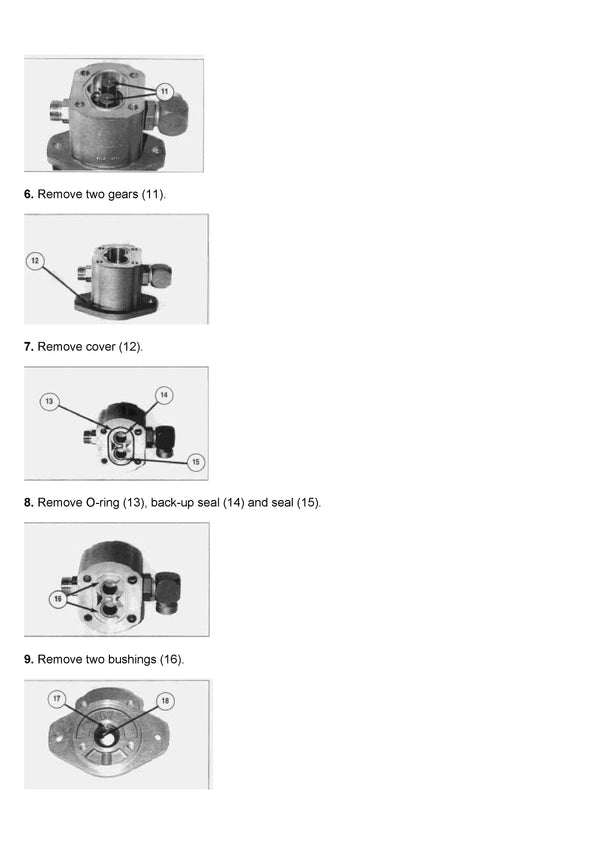 11

6. Remove two gears (11).

12

7. Remove cover (12).

13

14

15

8. Remove O-ring (13), back-up seal (14) and seal (15).

16

9. Remove two bushings (16).

17

18