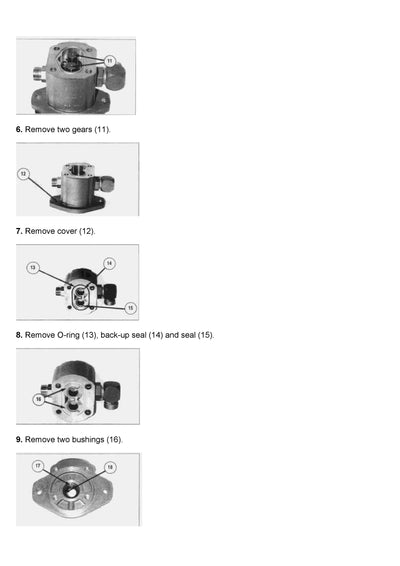 11

6. Remove two gears (11).

12

7. Remove cover (12).

13
14
15

8. Remove O-ring (13), back-up seal (14) and seal (15).

16

9. Remove two bushings (16).

17
18