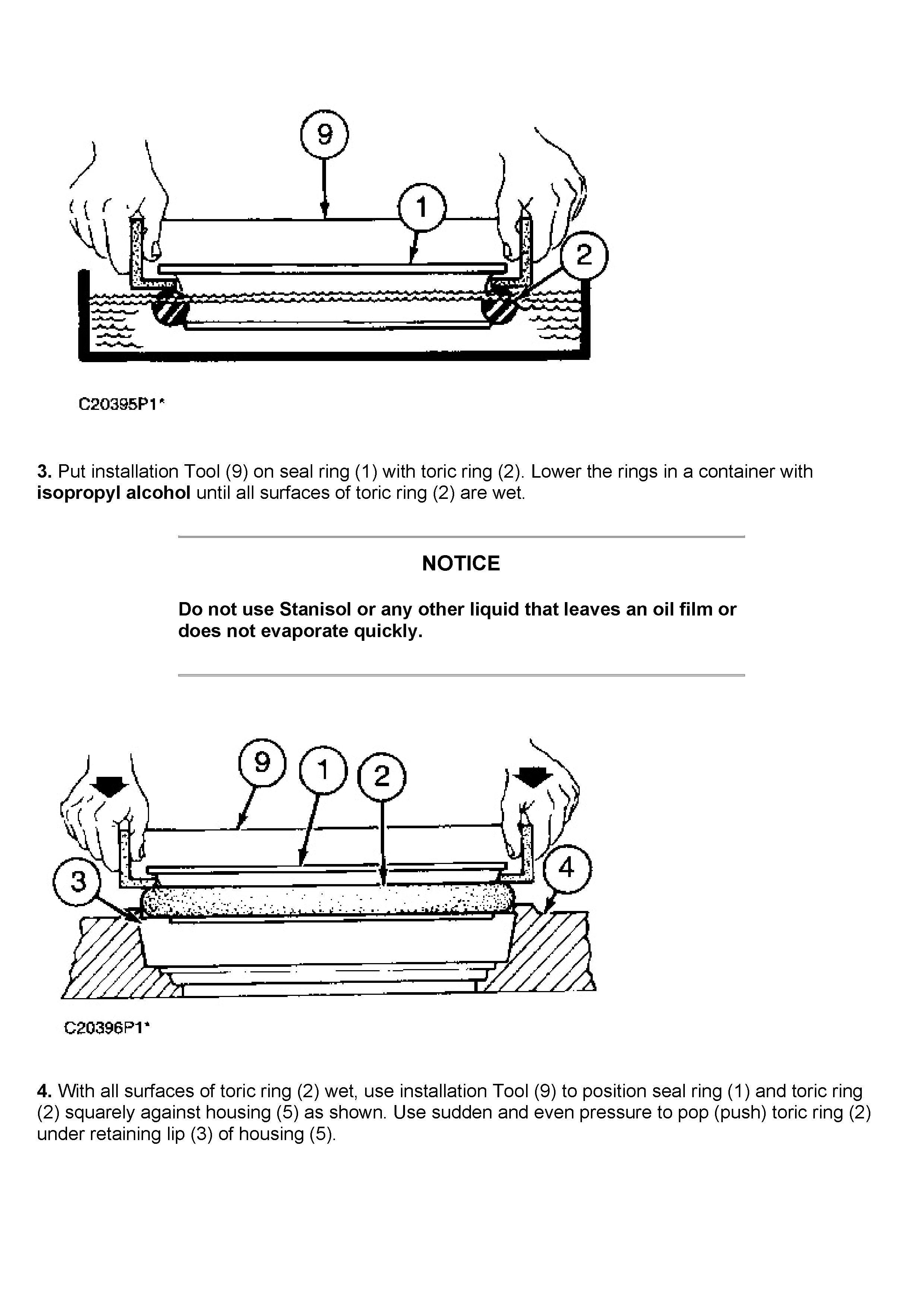 9

1

2

C20395P1*

3. Put installation Tool (9) on seal ring (1) with toric ring (2). Lower the rings in a container with isopropyl alcohol until all surfaces of toric ring (2) are wet.

NOTICE

Do not use Stanisol or any other liquid that leaves an oil film or does not evaporate quickly.

9

1

2

3

4

C20396P1*

4. With all surfaces of toric ring (2) wet, use installation Tool (9) to position seal ring (1) and toric ring (2) squarely against housing (5) as shown. Use sudden and even pressure to pop (push) toric ring (2) under retaining lip (3) of housing (5).