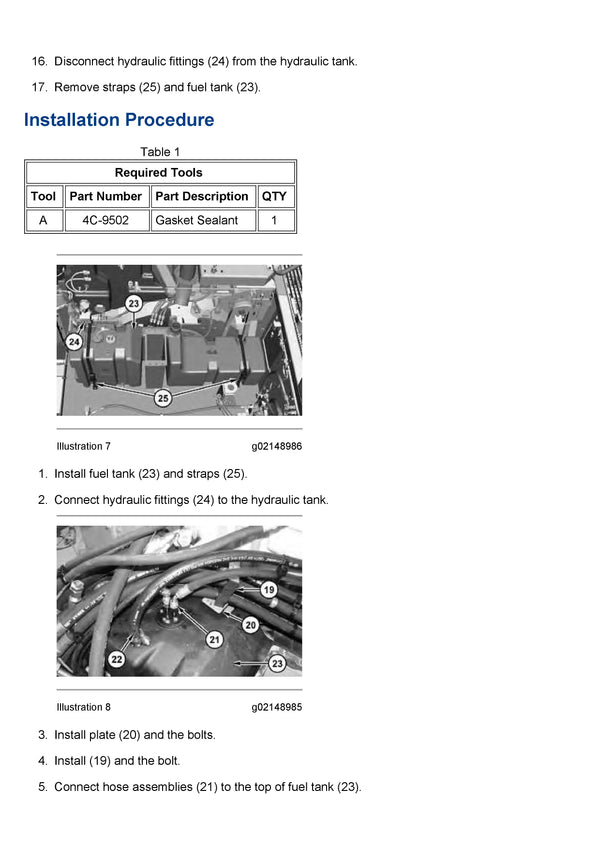 16. Disconnect hydraulic fittings (24) from the hydraulic tank.

17. Remove straps (25) and fuel tank (23).

Installation Procedure

Table 1

| Required Tools | | | |
|---|---|---|---|
| Tool | Part Number | Part Description | QTY |
| A | 4C-9502 | Gasket Sealant | 1 |

23
24
25

Illustration 7 g02148986

1. Install fuel tank (23) and straps (25).

2. Connect hydraulic fittings (24) to the hydraulic tank.

19
20
21
22
23

Illustration 8 g02148985

3. Install plate (20) and the bolts.

4. Install (19) and the bolt.

5. Connect hose assemblies (21) to the top of fuel tank (23).