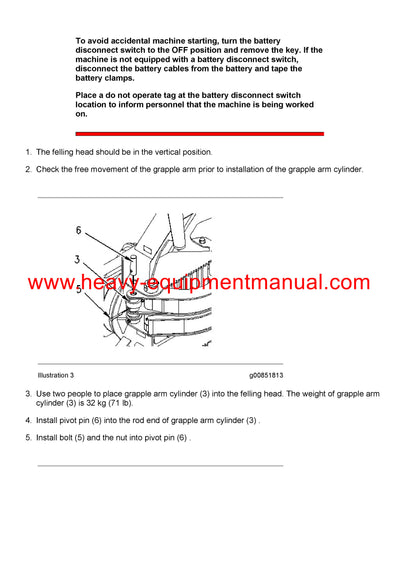 To avoid accidental machine starting, turn the battery disconnect switch to the OFF position and remove the key. If the machine is not equipped with a battery disconnect switch, disconnect the battery cables from the battery and tape the battery clamps.

Place a do not operate tag at the battery disconnect switch location to inform personnel that the machine is being worked on.

1. The felling head should be in the vertical position.

2. Check the free movement of the grapple arm prior to installation of the grapple arm cylinder.

6

3

5

www.heavy-equipmentmanual.com

Illustration 3 g00851813

3. Use two people to place grapple arm cylinder (3) into the felling head. The weight of grapple arm cylinder (3) is 32 kg (71 lb).

4. Install pivot pin (6) into the rod end of grapple arm cylinder (3) .

5. Install bolt (5) and the nut into pivot pin (6) .