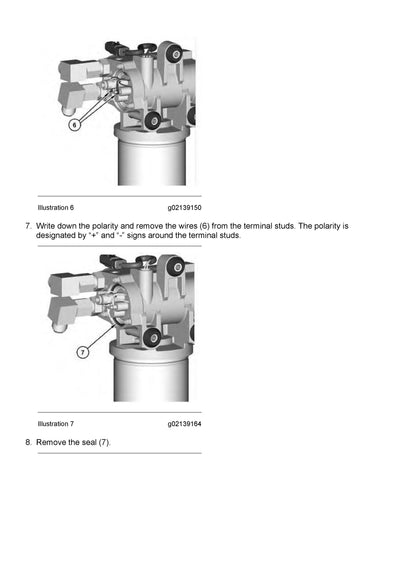 6

Illustration 6 g02139150

7. Write down the polarity and remove the wires (6) from the terminal studs. The polarity is designated by "+" and "-" signs around the terminal studs.

7

Illustration 7 g02139164

8. Remove the seal (7).