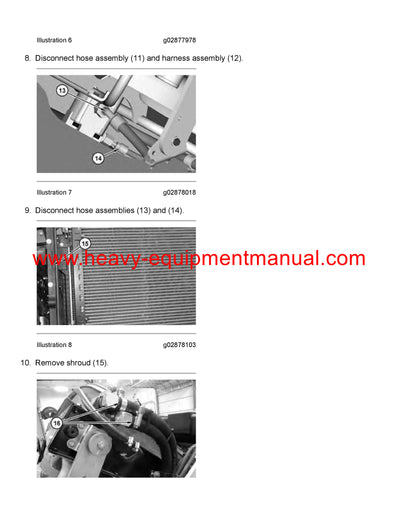 Illustration 6 g02877978

8. Disconnect hose assembly (11) and harness assembly (12).

13

14

Illustration 7 g02878018

9. Disconnect hose assemblies (13) and (14).

15

www.heavy-equipmentmanual.com

Illustration 8 g02878103

10. Remove shroud (15).

16