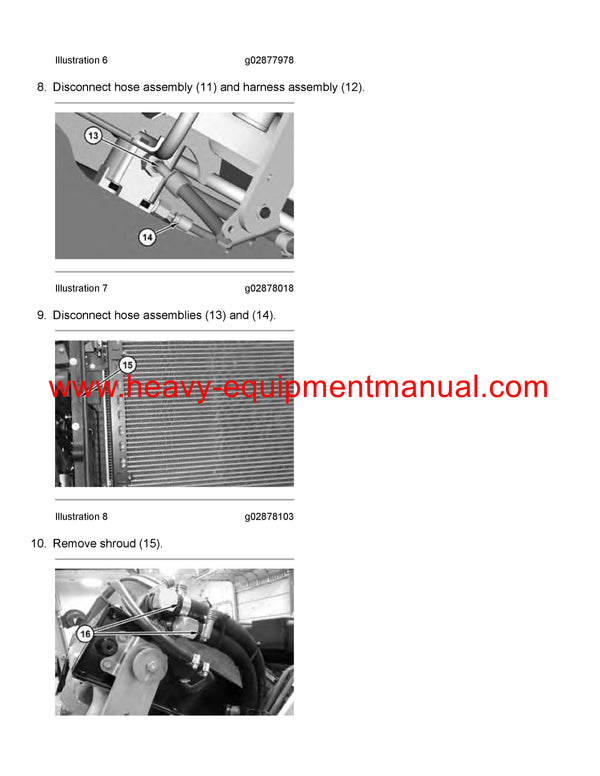 Illustration 6 g02877978

8. Disconnect hose assembly (11) and harness assembly (12).

13

14

Illustration 7 g02878018

9. Disconnect hose assemblies (13) and (14).

15

www.heavy-equipmentmanual.com

Illustration 8 g02878103

10. Remove shroud (15).

16