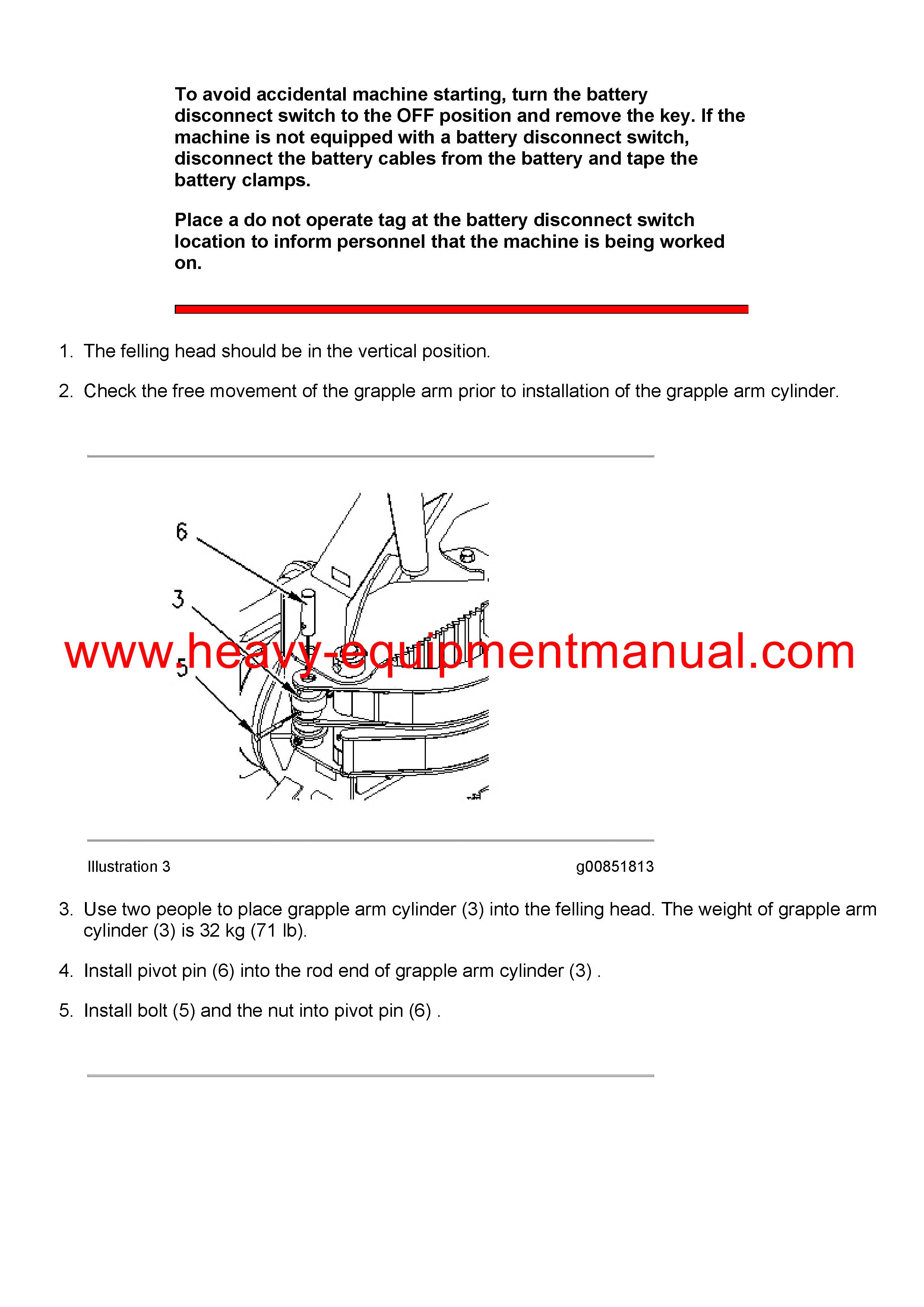 To avoid accidental machine starting, turn the battery disconnect switch to the OFF position and remove the key. If the machine is not equipped with a battery disconnect switch, disconnect the battery cables from the battery and tape the battery clamps.

Place a do not operate tag at the battery disconnect switch location to inform personnel that the machine is being worked on.

1. The felling head should be in the vertical position.

2. Check the free movement of the grapple arm prior to installation of the grapple arm cylinder.

6

3

5

www.heavy-equipmentmanual.com

Illustration 3

g00851813

3. Use two people to place grapple arm cylinder (3) into the felling head. The weight of grapple arm cylinder (3) is 32 kg (71 lb).

4. Install pivot pin (6) into the rod end of grapple arm cylinder (3) .

5. Install bolt (5) and the nut into pivot pin (6) .