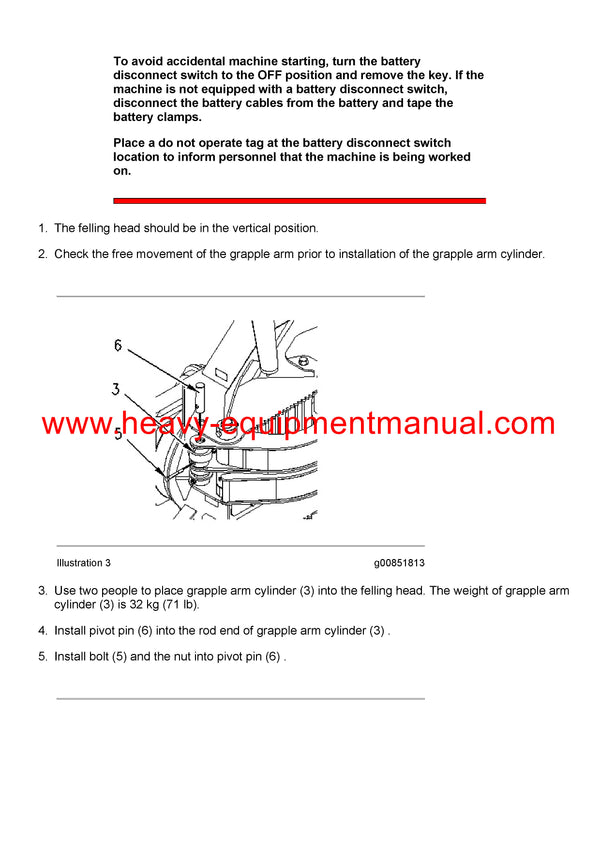 To avoid accidental machine starting, turn the battery disconnect switch to the OFF position and remove the key. If the machine is not equipped with a battery disconnect switch, disconnect the battery cables from the battery and tape the battery clamps.

Place a do not operate tag at the battery disconnect switch location to inform personnel that the machine is being worked on.

1. The felling head should be in the vertical position.

2. Check the free movement of the grapple arm prior to installation of the grapple arm cylinder.

6

3

5

www.heavy-equipmentmanual.com

Illustration 3

g00851813

3. Use two people to place grapple arm cylinder (3) into the felling head. The weight of grapple arm cylinder (3) is 32 kg (71 lb).

4. Install pivot pin (6) into the rod end of grapple arm cylinder (3) .

5. Install bolt (5) and the nut into pivot pin (6) .